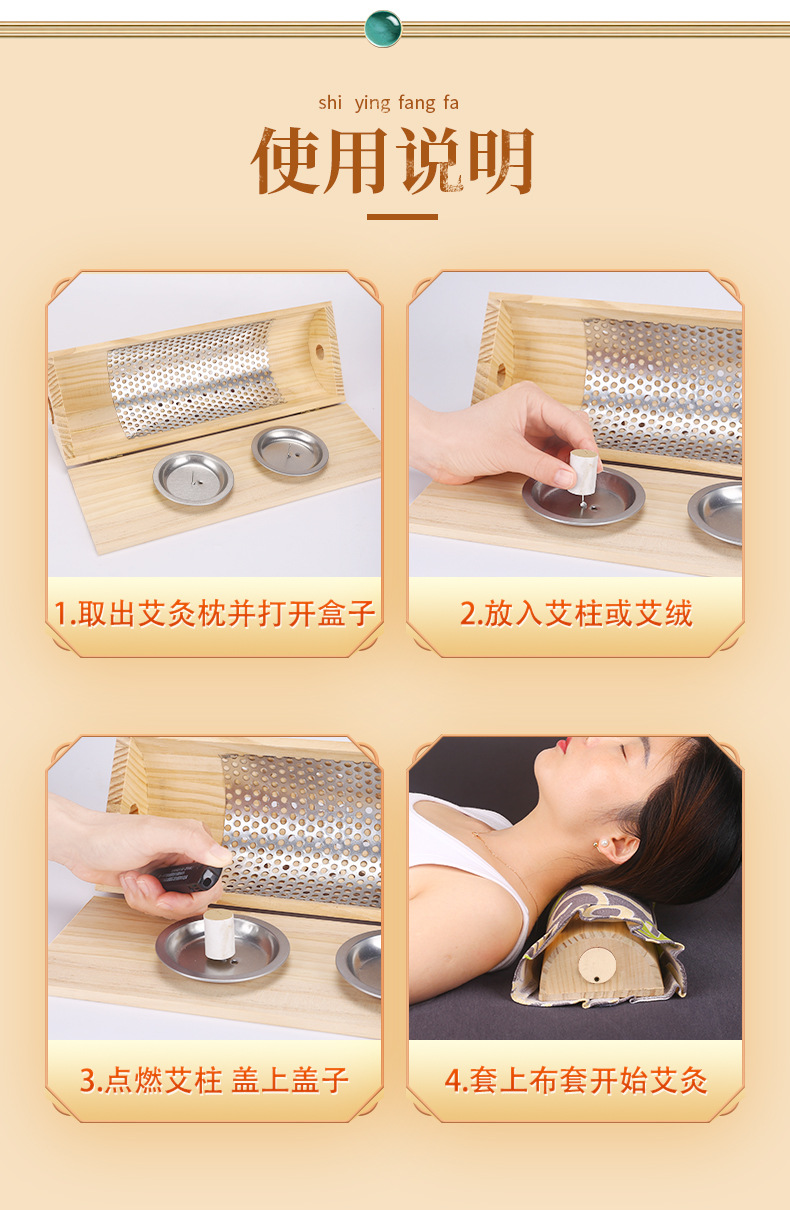 shi ying fang fa

使用说明

1.取出艾灸枕并打开盒子

2.放入艾柱或艾绒

3.点燃艾柱 盖上盖子

4.套上布套开始艾灸