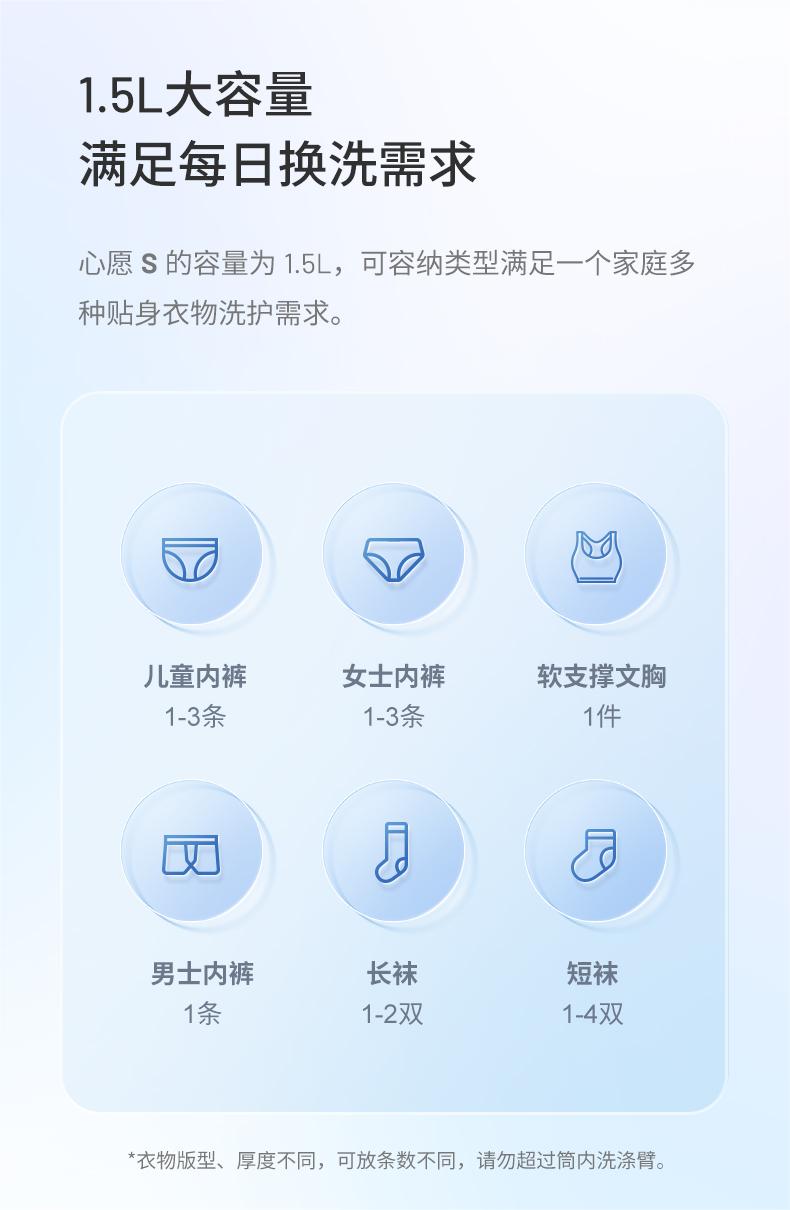 1.5L大容量
满足每日换洗需求

心愿S的容量为1.5L，可容纳类型满足一个家庭多种贴身衣物洗护需求。

儿童内裤
1-3条

女士内裤
1-3条

软支撑文胸
1件

男士内裤
1条

长袜
1-2双

短袜
1-4双

*衣物版型、厚度不同，可放条数不同，请勿超过筒内洗涤臂。