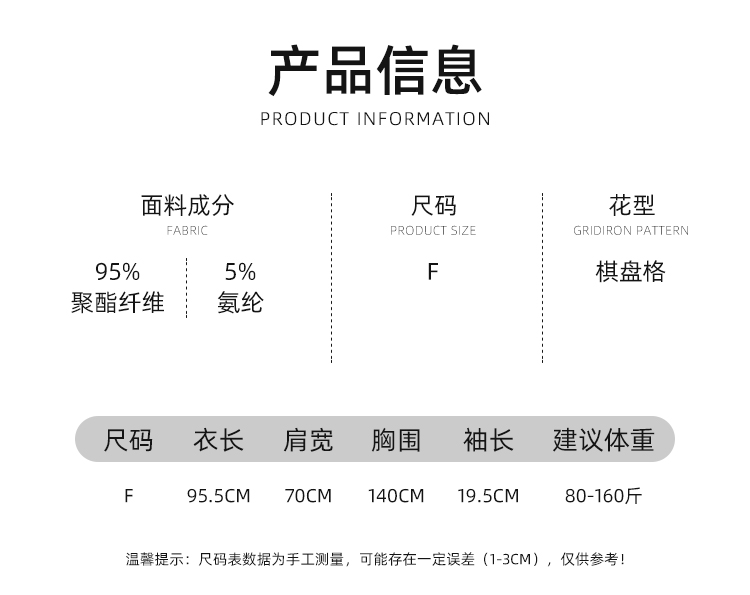 产品信息
PRODUCT INFORMATION

面料成分
FABRIC

95%
聚酯纤维

5%
氨纶

尺码
PRODUCT SIZE

F

花型
GRIDIRON PATTERN

棋盘格

| 尺码 | 衣长 | 肩宽 | 胸围 | 袖长 | 建议体重 |
|---|---|---|---|---|---|
| F | 95.5CM | 70CM | 140CM | 19.5CM | 80-160斤 |

温馨提示：尺码表数据为手工测量，可能存在一定误差（1-3CM），仅供参考！