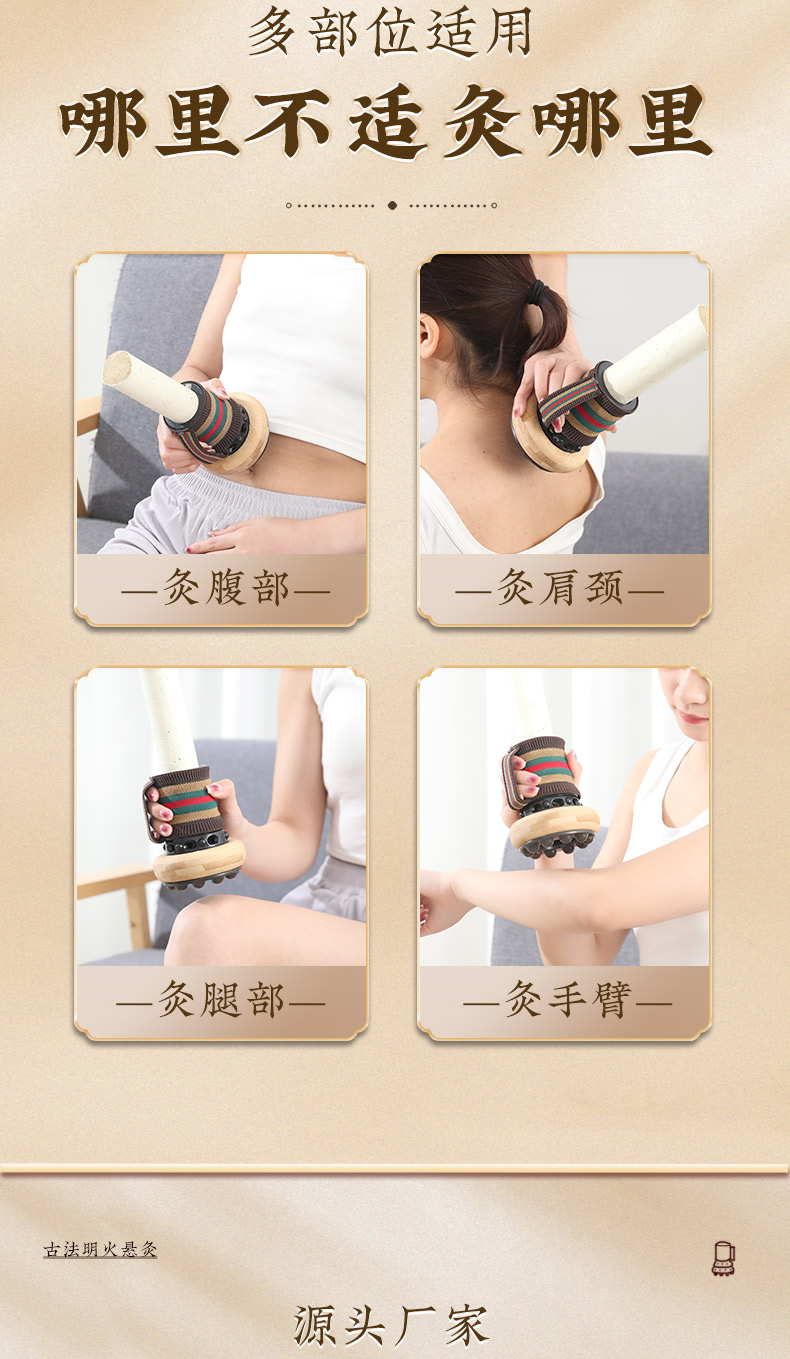 多部位适用

哪里不适灸哪里

—灸腹部—

—灸肩颈—

—灸腿部—

—灸手臂—

古法明火悬灸

源头厂家