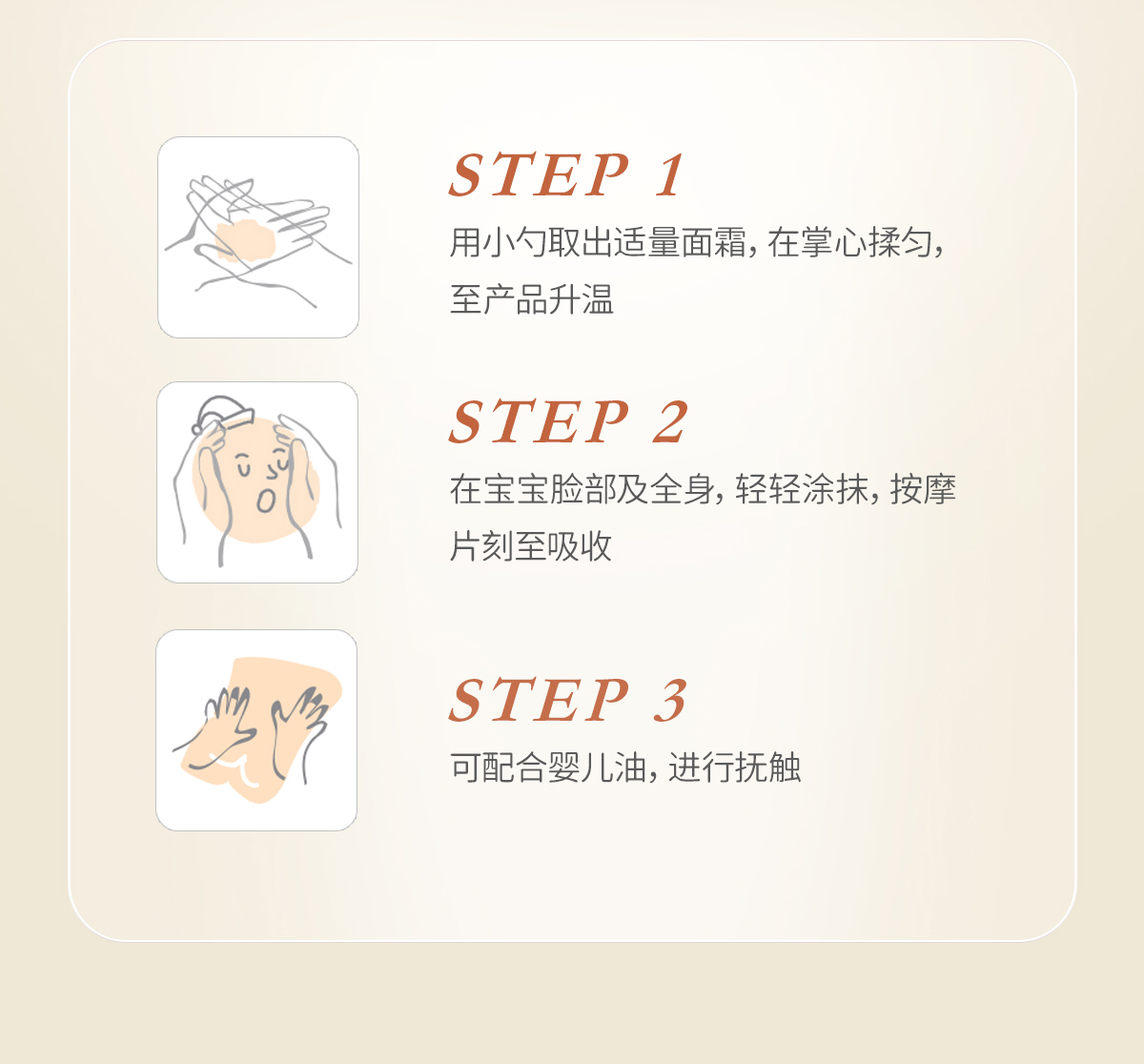 STEP 1
用小勺取出适量面霜，在掌心揉匀，至产品升温

STEP 2
在宝宝脸部及全身，轻轻涂抹，按摩片刻至吸收

STEP 3
可配合婴儿油，进行抚触