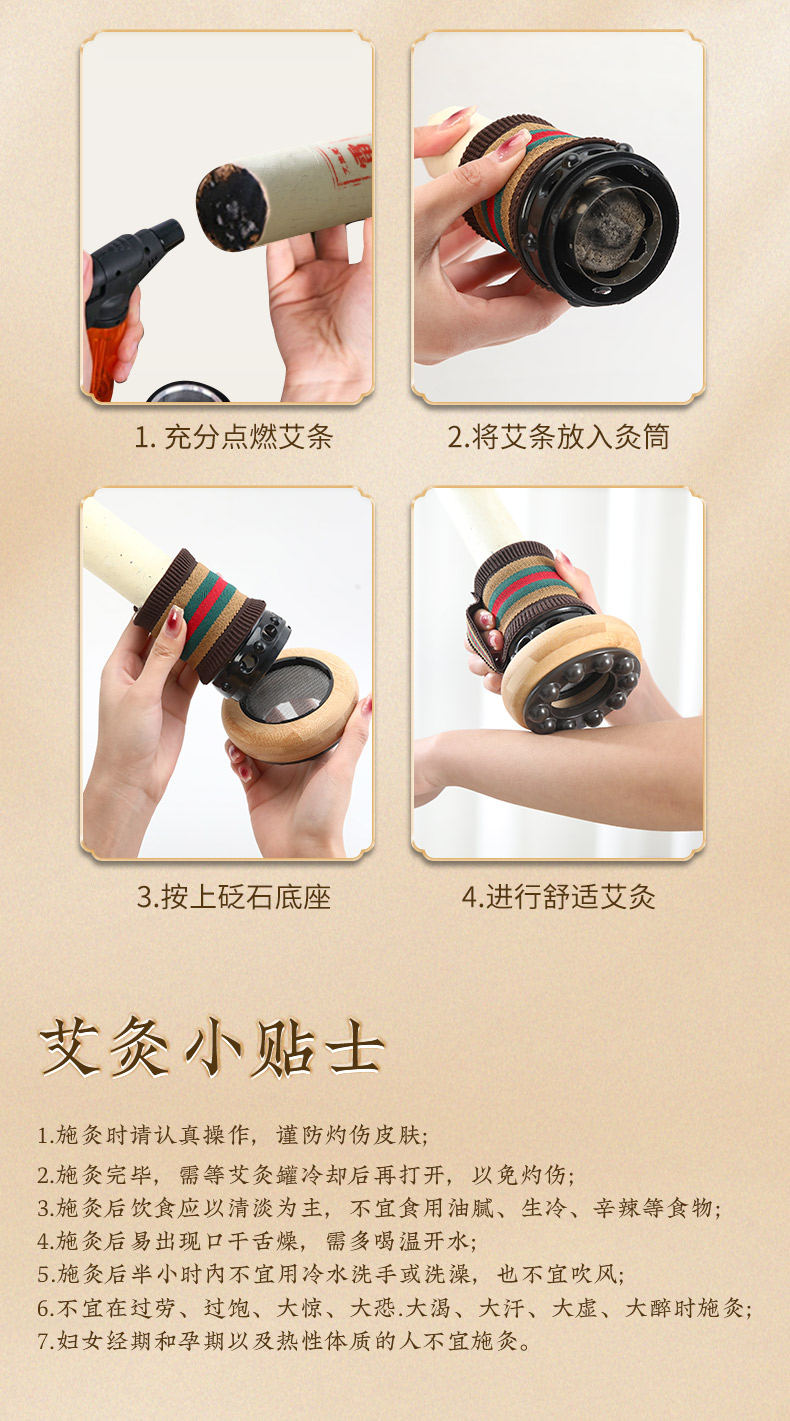 1. 充分点燃艾条

2.将艾条放入灸筒

3.按上砭石底座

4.进行舒适艾灸

艾灸小贴士

1.施灸时请认真操作，谨防灼伤皮肤;

2.施灸完毕，需等艾灸罐冷却后再打开，以免灼伤;

3.施灸后饮食应以清淡为主，不宜食用油腻、生冷、辛辣等食物;

4.施灸后易出现口干舌燥，需多喝温开水;

5.施灸后半小时内不宜用冷水洗手或洗澡，也不宜吹风;

6.不宜在过劳、过饱、大惊、大恐.大渴、大汗、大虚、大醉时施灸;

7.妇女经期和孕期以及热性体质的人不宜施灸。