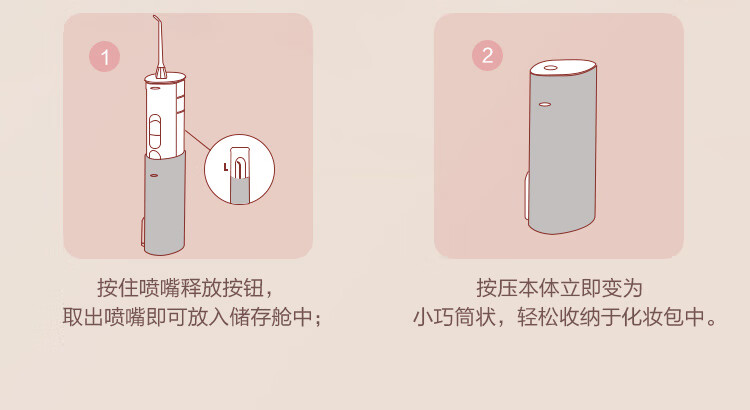 1

L

按住喷嘴释放按钮，
取出喷嘴即可放入储存舱中；

2

按压本体立即变为
小巧筒状，轻松收纳于化妆包中。