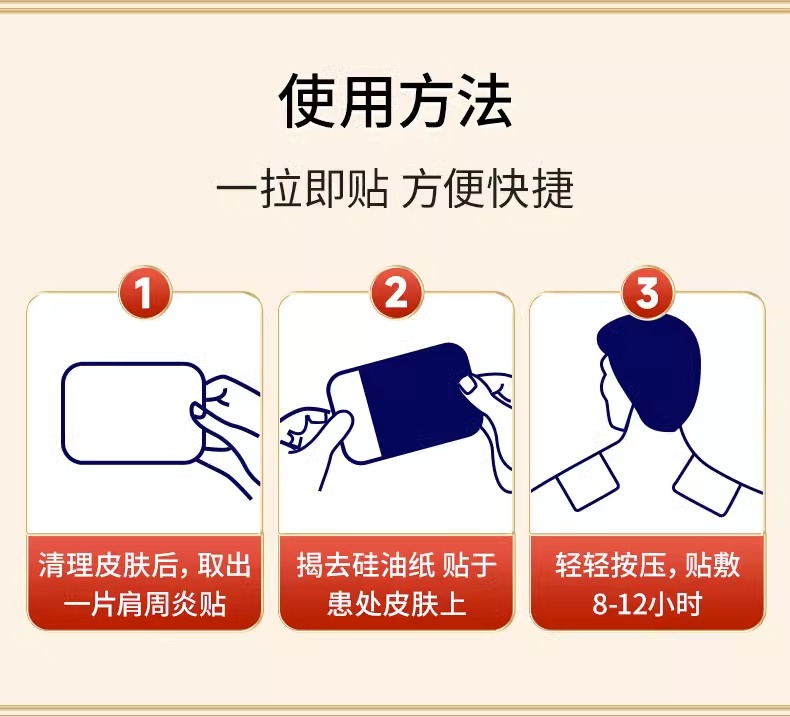 使用方法

一拉即贴 方便快捷

1

清理皮肤后，取出一片肩周炎贴

2

揭去硅油纸 贴于患处皮肤上

3

轻轻按压，贴敷8-12小时