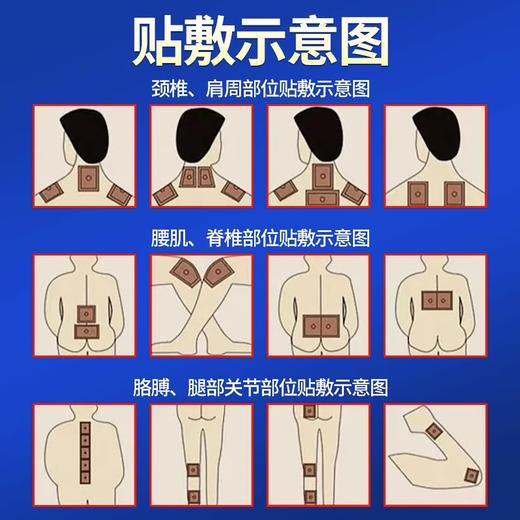 贴敷示意图

颈椎、肩周部位贴敷示意图

腰肌、脊椎部位贴敷示意图

胳膊、腿部关节部位贴敷示意图