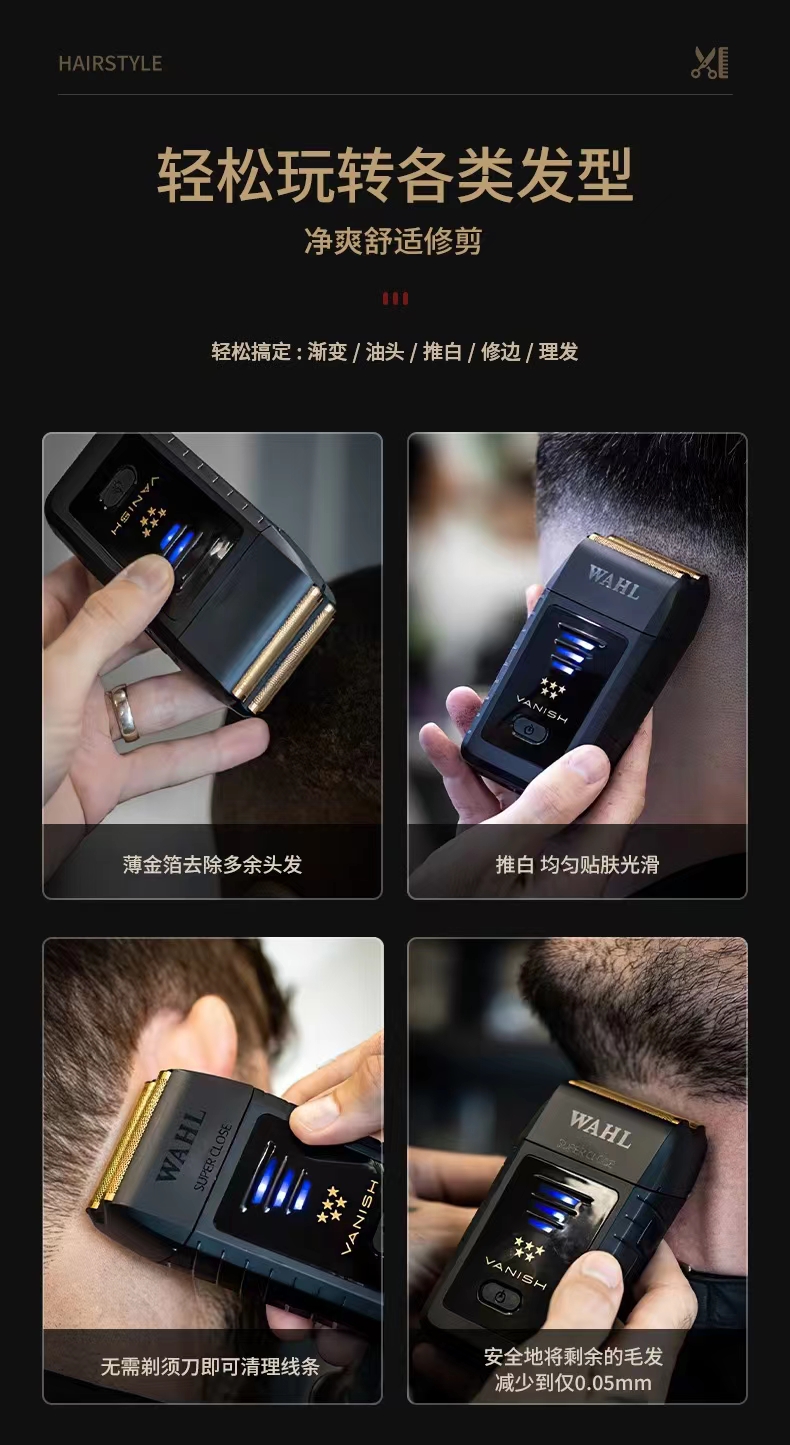 HAIRSTYLE

轻松玩转各类发型

净爽舒适修剪

轻松搞定：渐变 / 油头 / 推白 / 修边 / 理发

VANISH

薄金箔去除多余头发

WAHL

VANISH

推白 均匀贴肤光滑

WAHL

SUPER CLOSE

VANISH

无需剃须刀即可清理线条

WAHL

SUPER CLOSE

VANISH

安全地将剩余的毛发减少到仅0.05mm