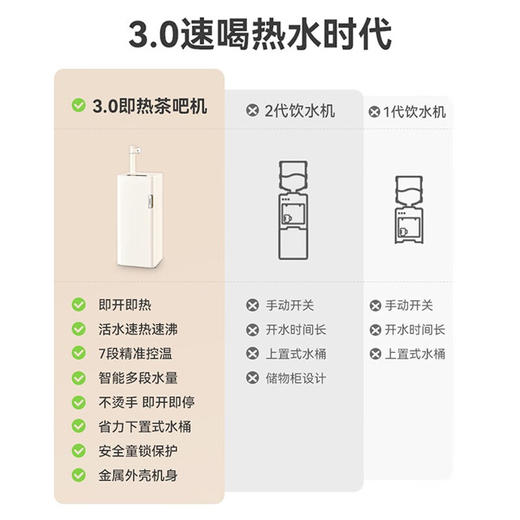 3.0速喝热水时代

3.0即热茶吧机

即开即热
活水速热速沸
7段精准控温
智能多段水量
不烫手 即开即停
省力下置式水桶
安全童锁保护
金属外壳机身

2代饮水机

手动开关
开水时间长
上置式水桶
储物柜设计

1代饮水机

手动开关
开水时间长
上置式水桶