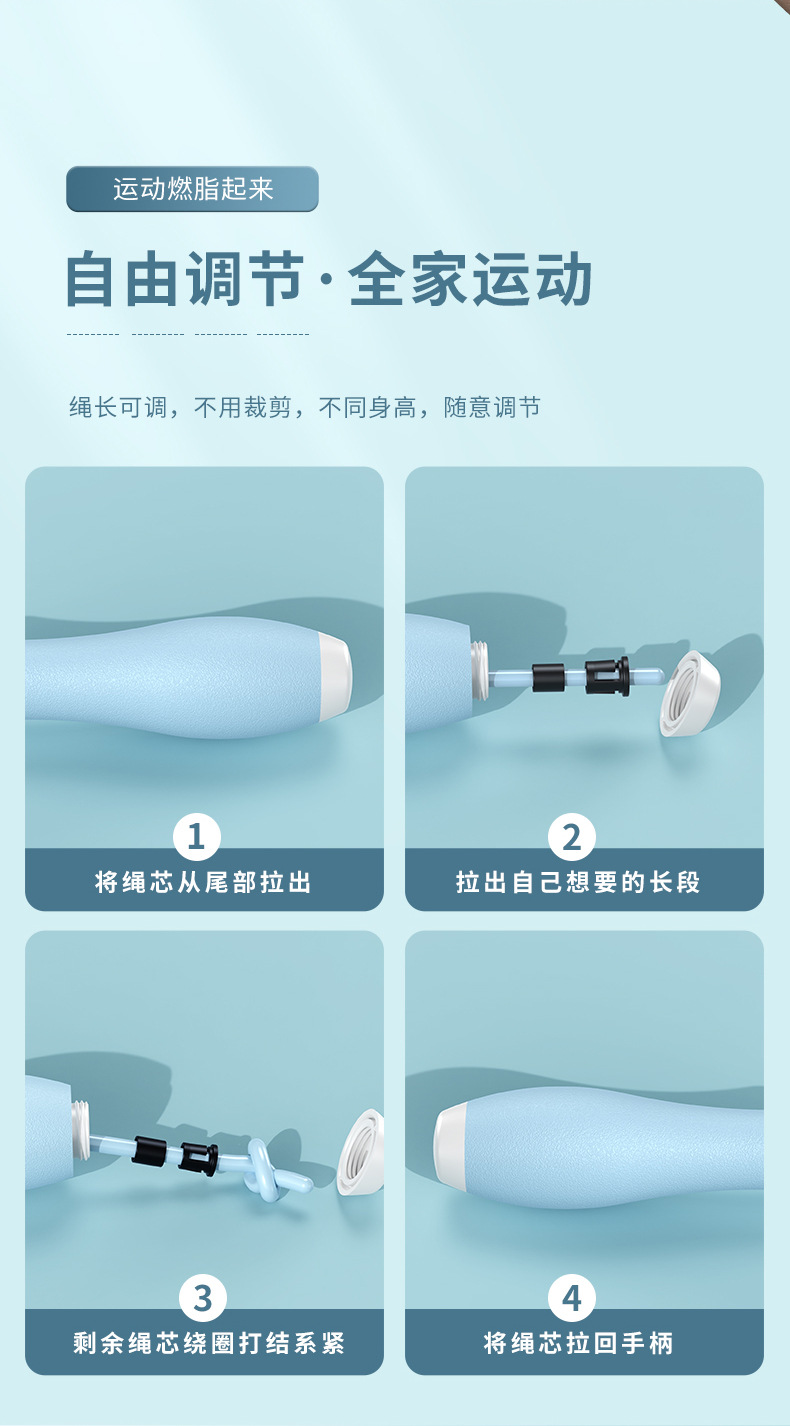 运动燃脂起来

自由调节·全家运动

绳长可调，不用裁剪，不同身高，随意调节

1
将绳芯从尾部拉出

2
拉出自己想要的长段

3
剩余绳芯绕圈打结系紧

4
将绳芯拉回手柄