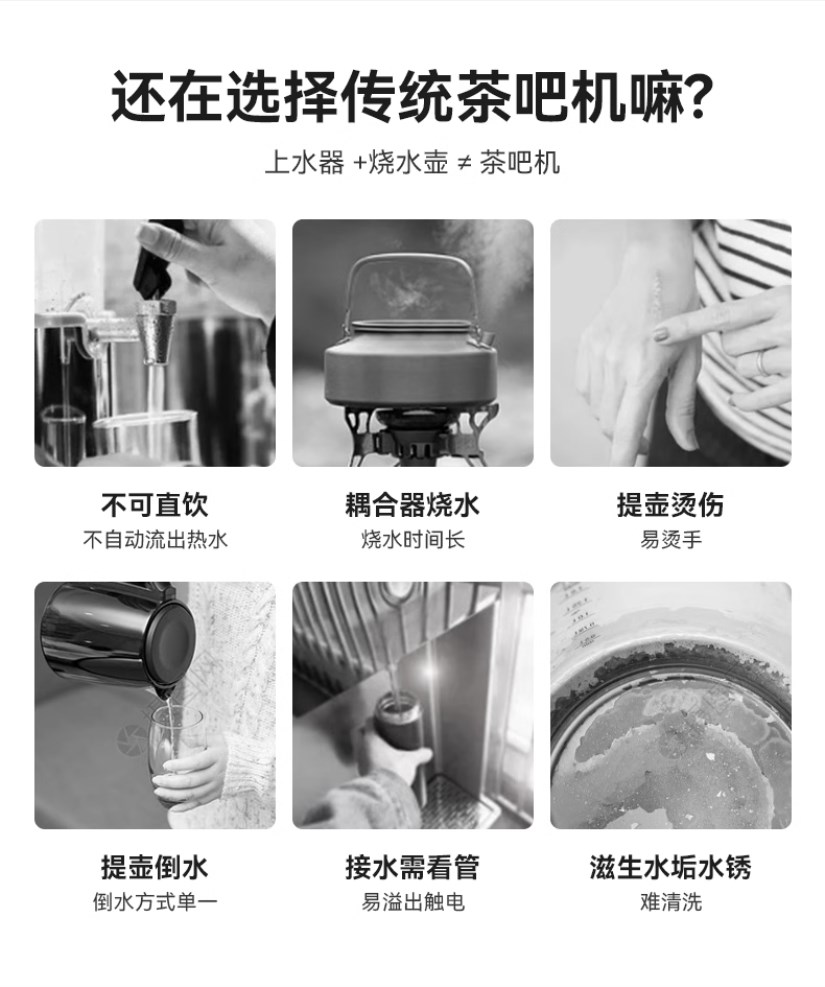 还在选择传统茶吧机嘛?

上水器 +烧水壶 ≠ 茶吧机

不可直饮
不自动流出热水

耦合器烧水
烧水时间长

提壶烫伤
易烫手

提壶倒水
倒水方式单一

接水需看管
易溢出触电

滋生水垢水锈
难清洗