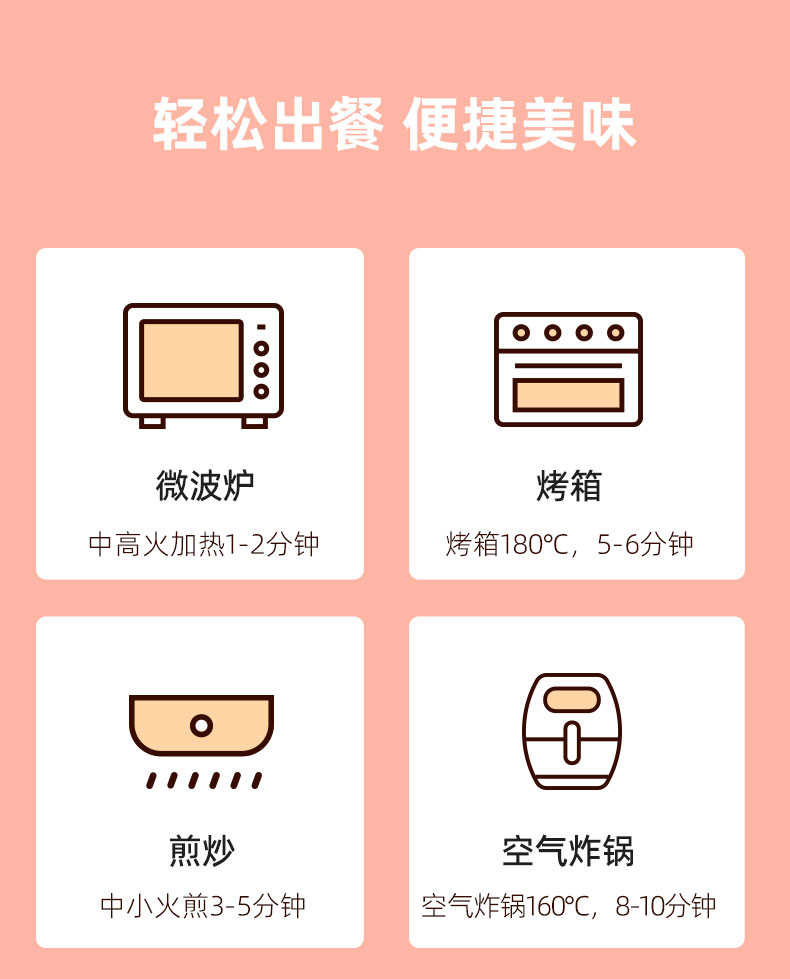 轻松出餐 便捷美味

微波炉

中高火加热1-2分钟

烤箱

烤箱180℃，5-6分钟

煎炒

中小火煎3-5分钟

空气炸锅

空气炸锅160℃，8-10分钟