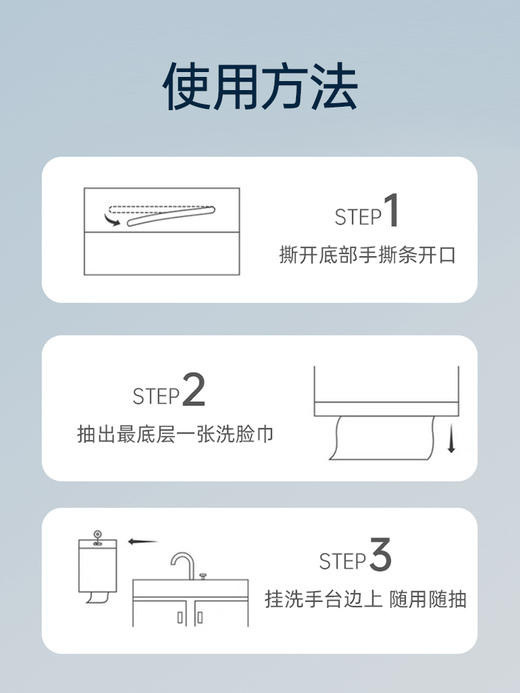 使用方法

STEP 1
撕开底部手撕条开口

STEP 2
抽出最底层一张洗脸巾

STEP 3
挂洗手台边上 随用随抽