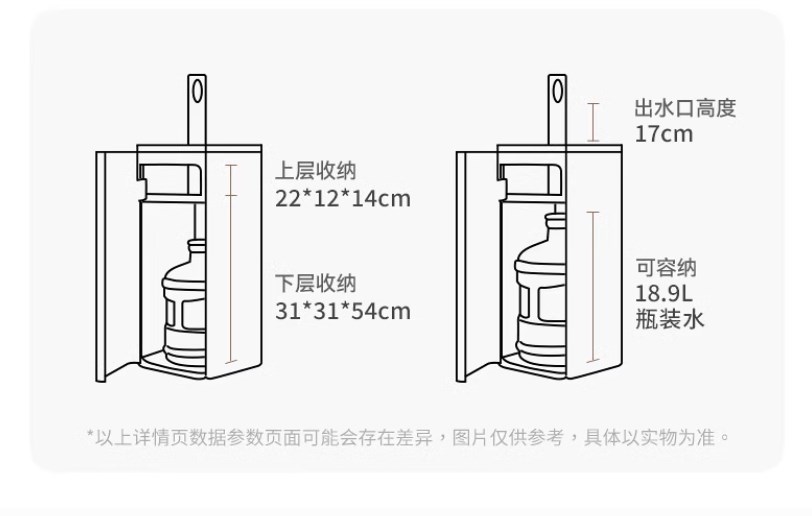 上层收纳
22*12*14cm

下层收纳
31*31*54cm

出水口高度
17cm

可容纳
18.9L
瓶装水

*以上详情页数据参数页面可能会存在差异，图片仅供参考，具体以实物为准。