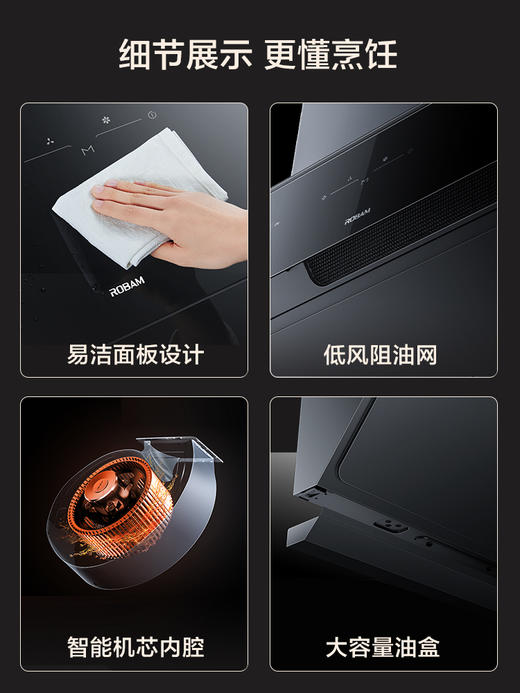 细节展示 更懂烹饪

ROBAM

易洁面板设计

ROBAM

低风阻油网

智能机芯内腔

大容量油盒