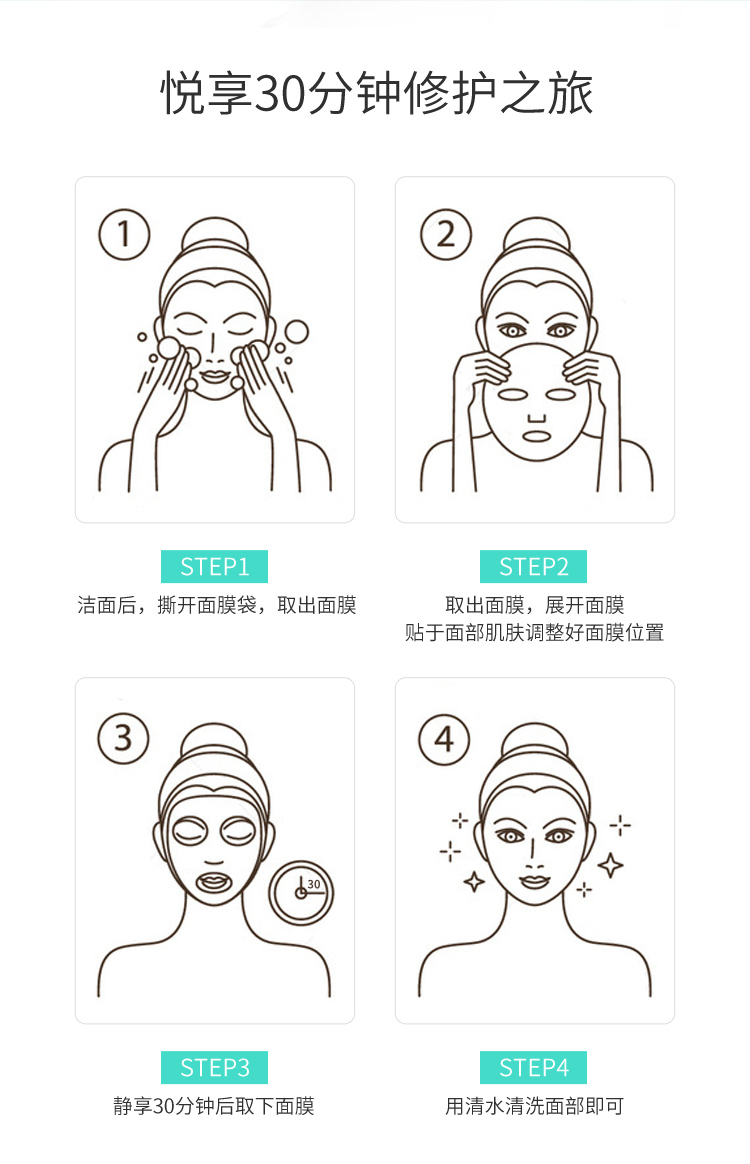 悦享30分钟修护之旅

1

STEP1

洁面后，撕开面膜袋，取出面膜

2

STEP2

取出面膜，展开面膜
贴于面部肌肤调整好面膜位置

3

30

STEP3

静享30分钟后取下面膜

4

STEP4

用清水清洗面部即可