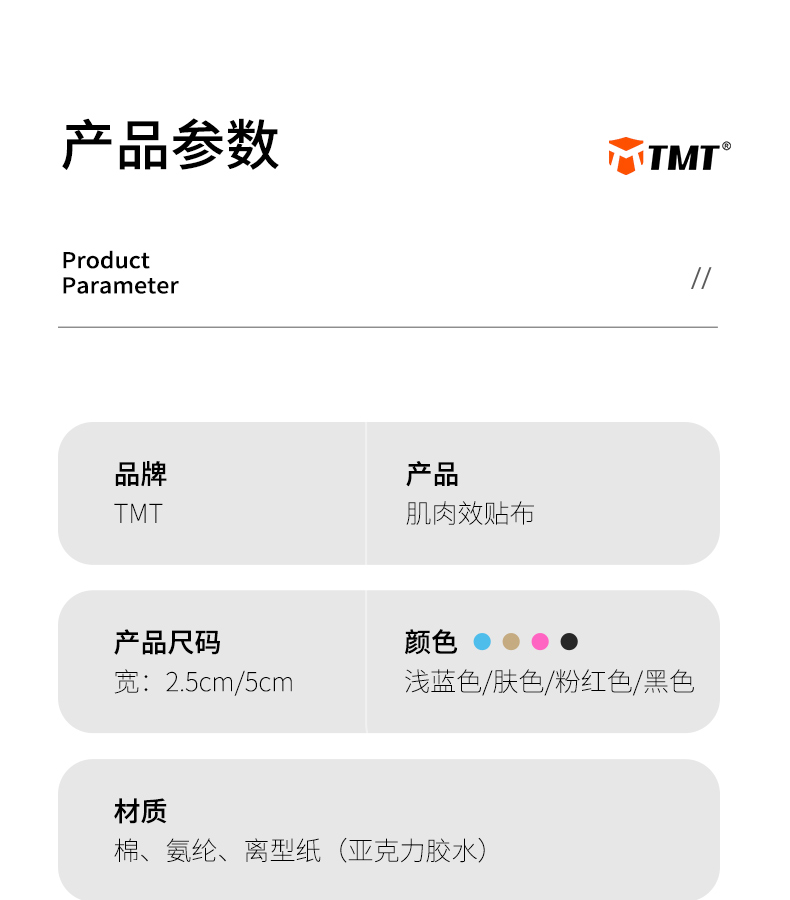 产品参数

TMT®

Product
Parameter

//

品牌
TMT

产品
肌肉效贴布

产品尺码
宽：2.5cm/5cm

颜色
浅蓝色/肤色/粉红色/黑色

材质
棉、氨纶、离型纸（亚克力胶水）