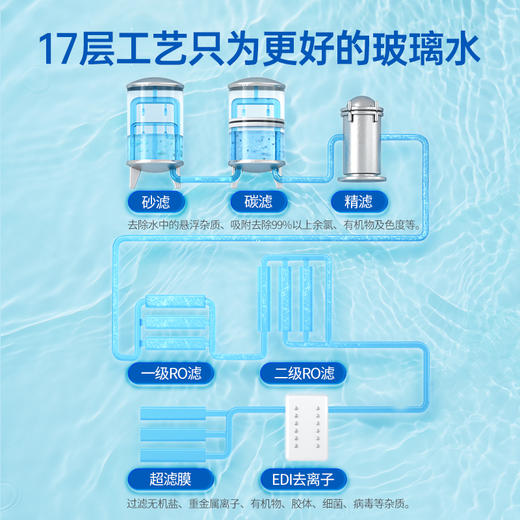 17层工艺只为更好的玻璃水

砂滤

碳滤

精滤

去除水中的悬浮杂质、吸附去除99%以上余氯、有机物及色度等。

一级RO滤

二级RO滤

超滤膜

EDI去离子

过滤无机盐、重金属离子、有机物、胶体、细菌、病毒等杂质。