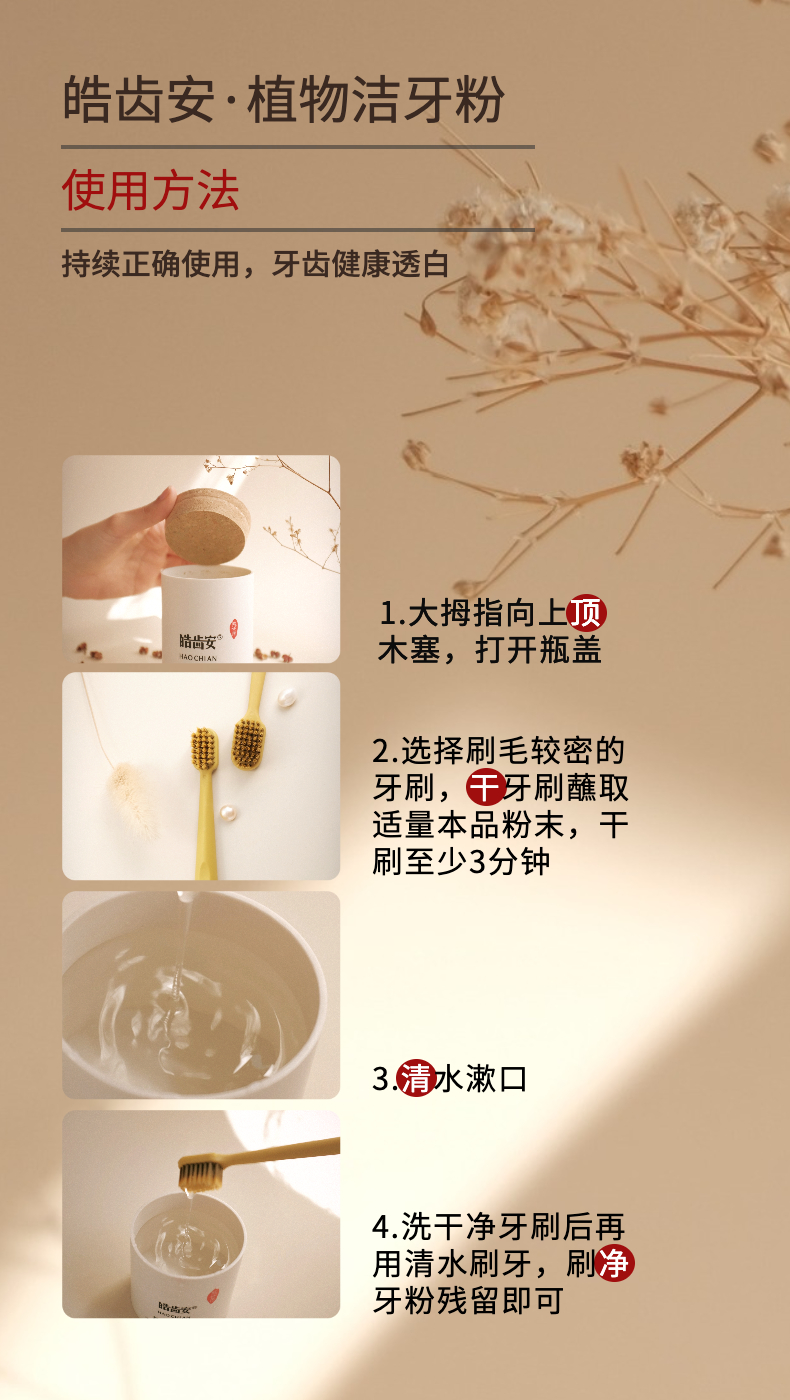 皓齿安·植物洁牙粉

使用方法

持续正确使用，牙齿健康透白

皓齿安
HAO CHI AN

1.大拇指向上顶木塞，打开瓶盖

2.选择刷毛较密的牙刷，干牙刷蘸取适量本品粉末，干刷至少3分钟

3.清水漱口

皓齿安

4.洗干净牙刷后再用清水刷牙，刷净牙粉残留即可