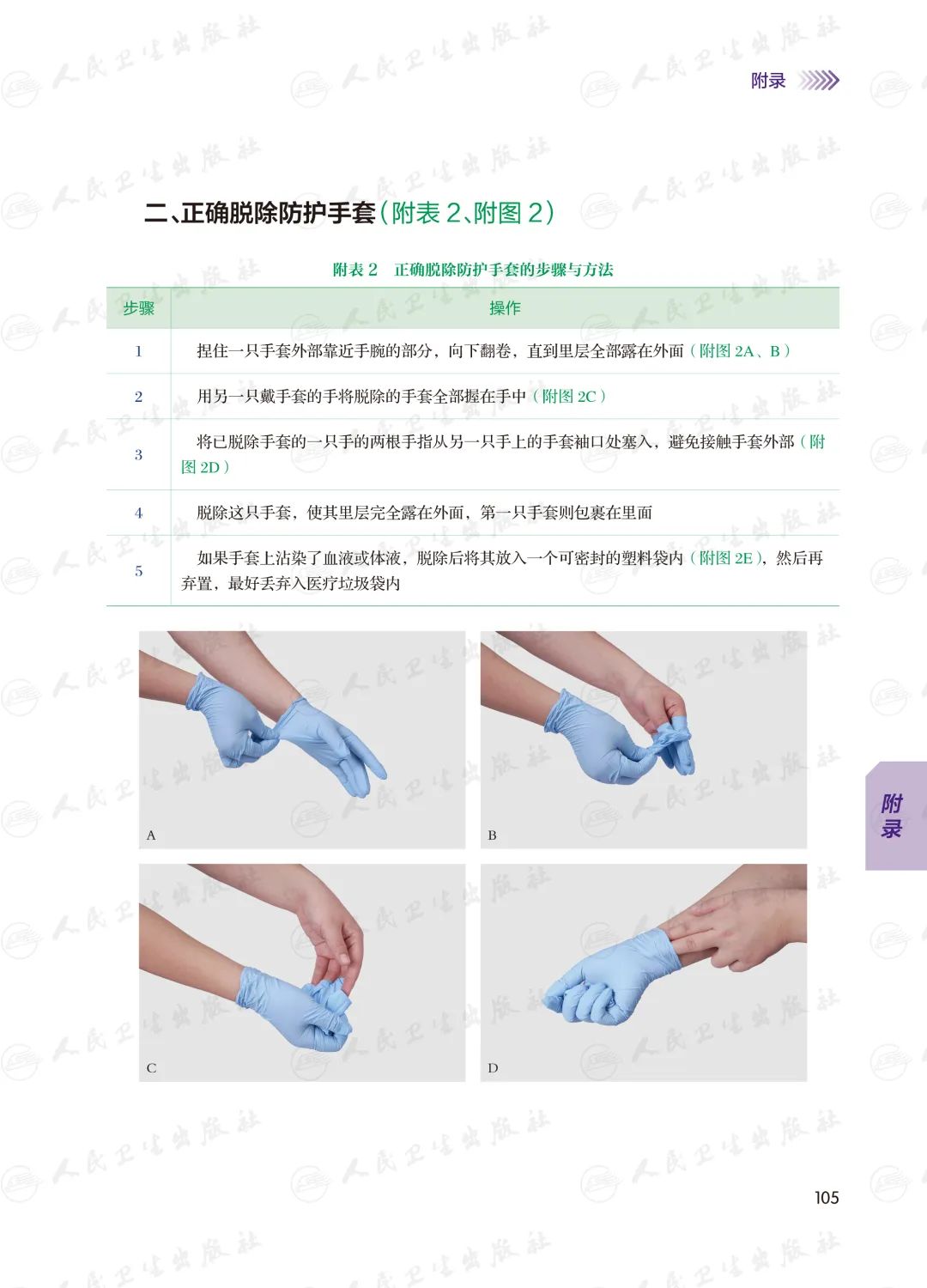 附录

二、正确脱除防护手套（附表 2、附图 2）

附表 2 正确脱除防护手套的步骤与方法

| 步骤 | 操作 |
|---|---|
| 1 | 捏住一只手套外部靠近手腕的部分，向下翻卷，直到里层全部露在外面（附图 2A、B） |
| 2 | 用另一只戴手套的手将脱除的手套全部握在手中（附图 2C） |
| 3 | 将已脱除手套的一只手的两根手指从另一只手上的手套袖口处塞入，避免接触手套外部（附图 2D） |
| 4 | 脱除这只手套，使其里层完全露在外面，第一只手套则包裹在里面 |
| 5 | 如果手套上沾染了血液或体液，脱除后将其放入一个可密封的塑料袋内（附图 2E），然后再弃置，最好丢弃入医疗垃圾袋内 |

A

B

C

D

附录

105

人民卫生出版社