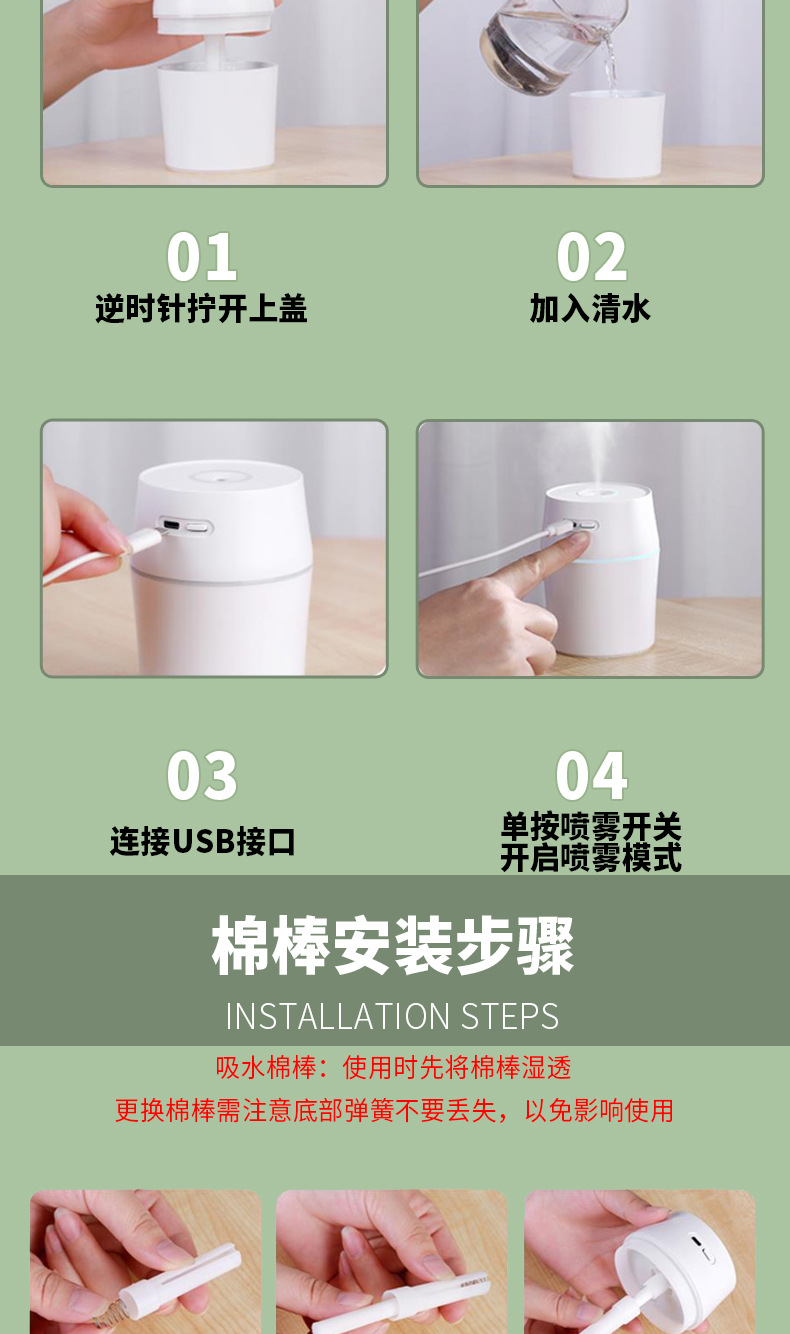 01
逆时针拧开上盖

02
加入清水

03
连接USB接口

04
单按喷雾开关
开启喷雾模式

棉棒安装步骤
INSTALLATION STEPS

吸水棉棒：使用时先将棉棒湿透
更换棉棒需注意底部弹簧不要丢失，以免影响使用