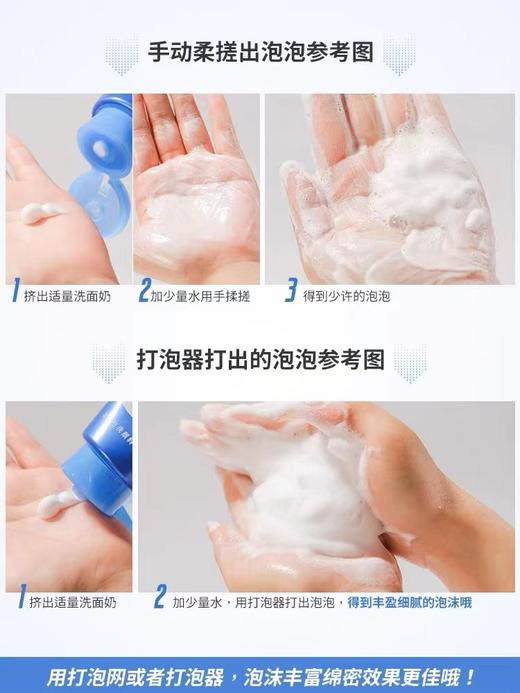 手动柔搓出泡泡参考图

1 挤出适量洗面奶

2 加少量水用手揉搓

3 得到少许的泡泡

打泡器打出的泡泡参考图

1 挤出适量洗面奶

2 加少量水，用打泡器打出泡泡，得到丰盈细腻的泡沫哦

用打泡网或者打泡器，泡沫丰富绵密效果更佳哦！