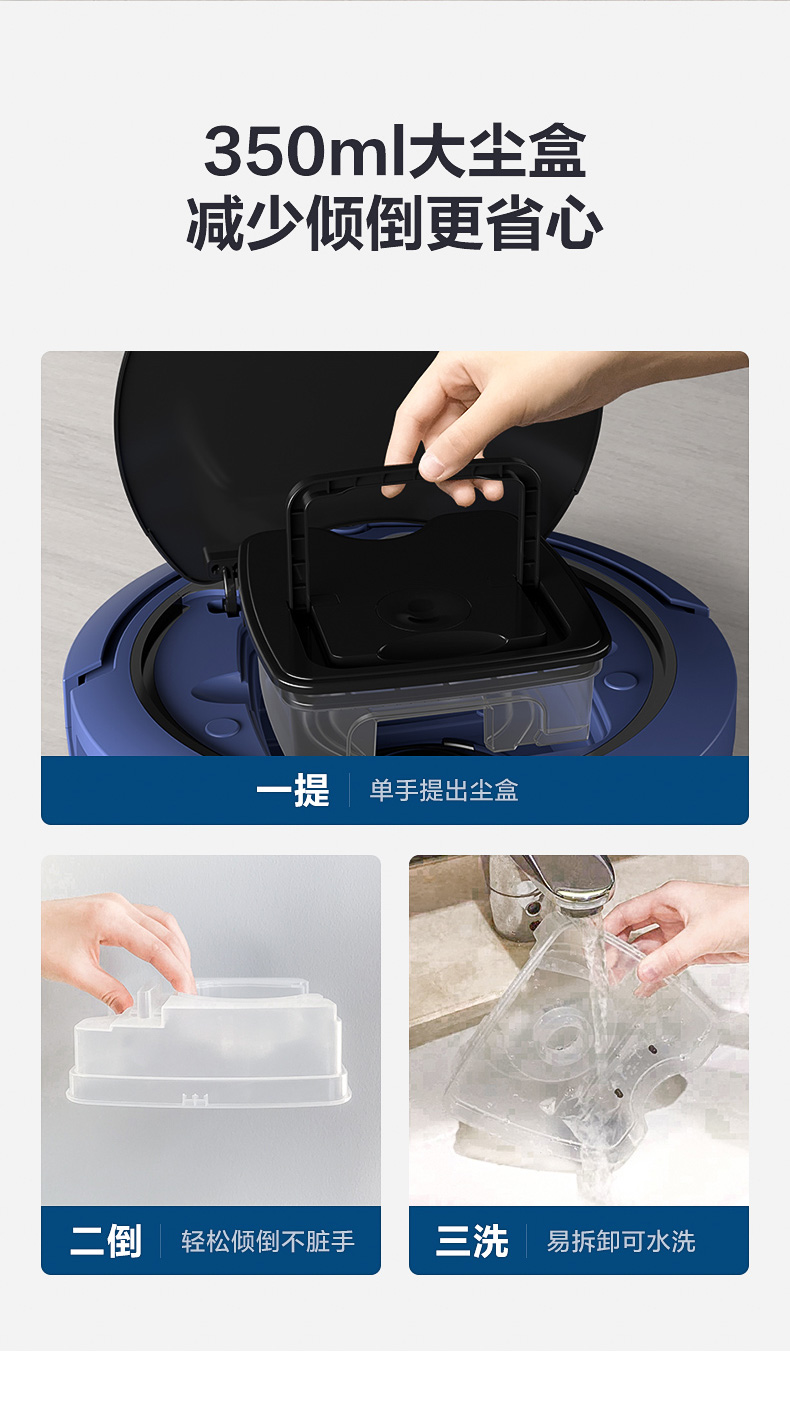 350ml大尘盒
减少倾倒更省心

一提 单手提出尘盒

二倒 轻松倾倒不脏手

三洗 易拆卸可水洗