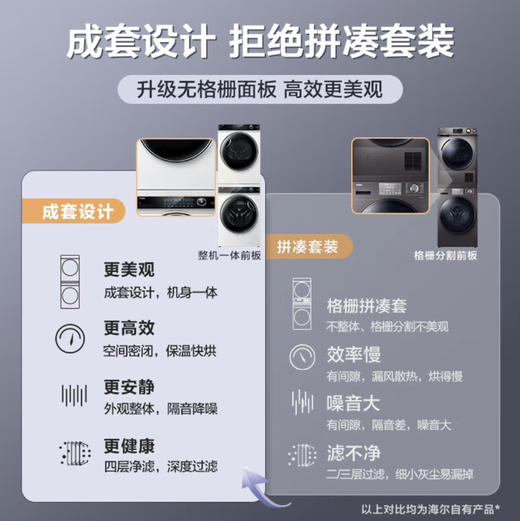 成套设计 拒绝拼凑套装

升级无格栅面板 高效更美观

成套设计

整机一体前板

更美观
成套设计，机身一体

更高效
空间密闭，保温快烘

更安静
外观整体，隔音降噪

更健康
四层净滤，深度过滤

拼凑套装

格栅分割前板

格栅拼凑套
不整体、格栅分割不美观

效率慢
有间隙，漏风散热，烘得慢

噪音大
有间隙，隔音差，噪音大

滤不净
二/三层过滤，细小灰尘易漏掉

以上对比均为海尔自有产品*