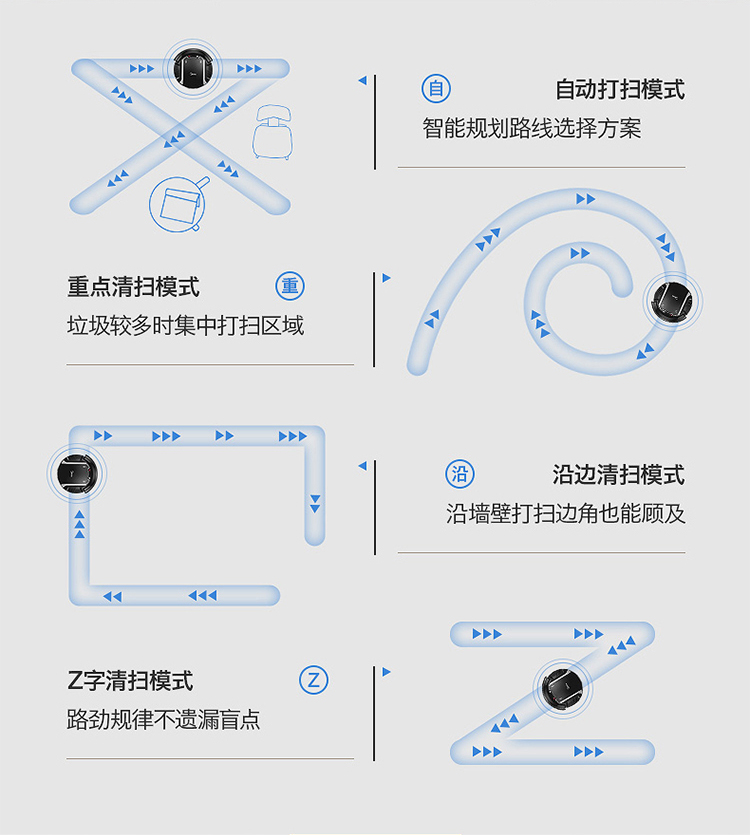 自 自动打扫模式
智能规划路线选择方案

重点清扫模式 重
垃圾较多时集中打扫区域

沿 沿边清扫模式
沿墙壁打扫边角也能顾及

Z字清扫模式 Z
路劲规律不遗漏盲点