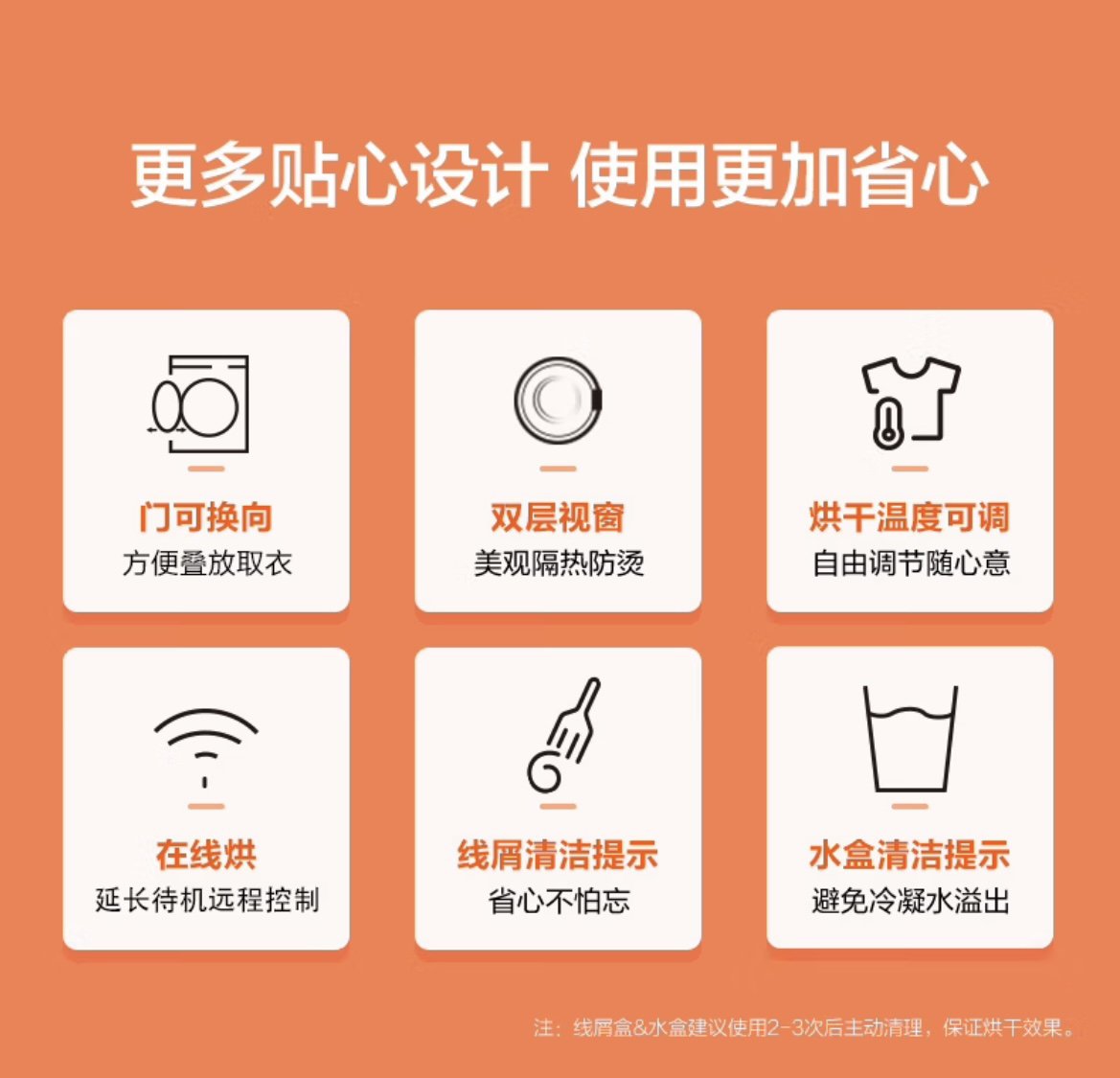 更多贴心设计 使用更加省心

门可换向
方便叠放取衣

双层视窗
美观隔热防烫

烘干温度可调
自由调节随心意

在线烘
延长待机远程控制

线屑清洁提示
省心不怕忘

水盒清洁提示
避免冷凝水溢出

注：线屑盒&水盒建议使用2-3次后主动清理，保证烘干效果。