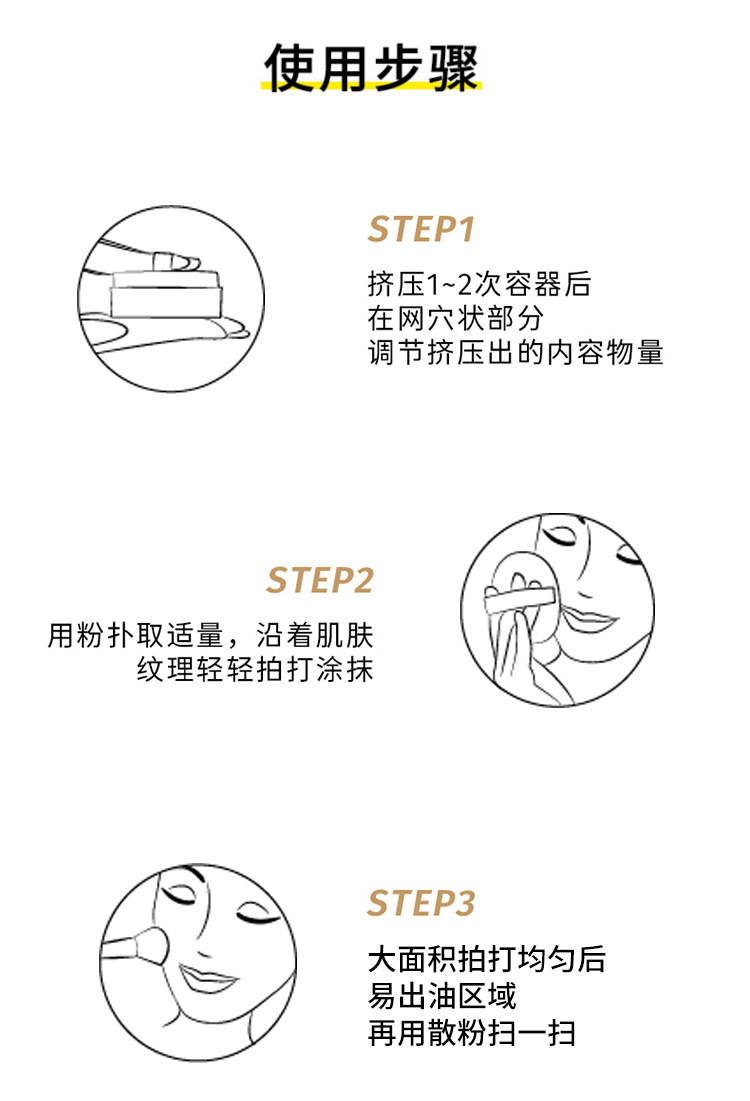 使用步骤

STEP1
挤压1~2次容器后
在网穴状部分
调节挤压出的内容物量

STEP2
用粉扑取适量，沿着肌肤
纹理轻轻拍打涂抹

STEP3
大面积拍打均匀后
易出油区域
再用散粉扫一扫