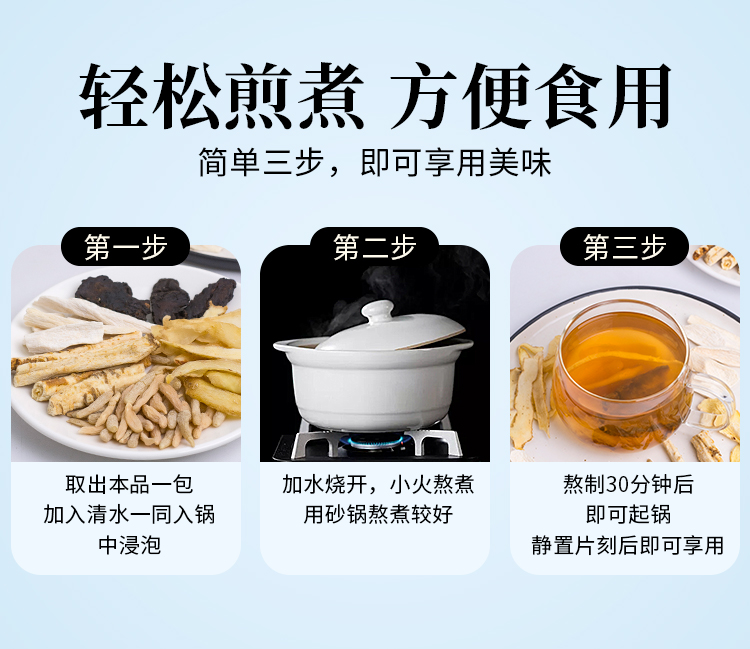 轻松煎煮 方便食用

简单三步，即可享用美味

第一步

取出本品一包
加入清水一同入锅
中浸泡

第二步

加水烧开，小火熬煮
用砂锅熬煮较好

第三步

熬制30分钟后
即可起锅
静置片刻后即可享用