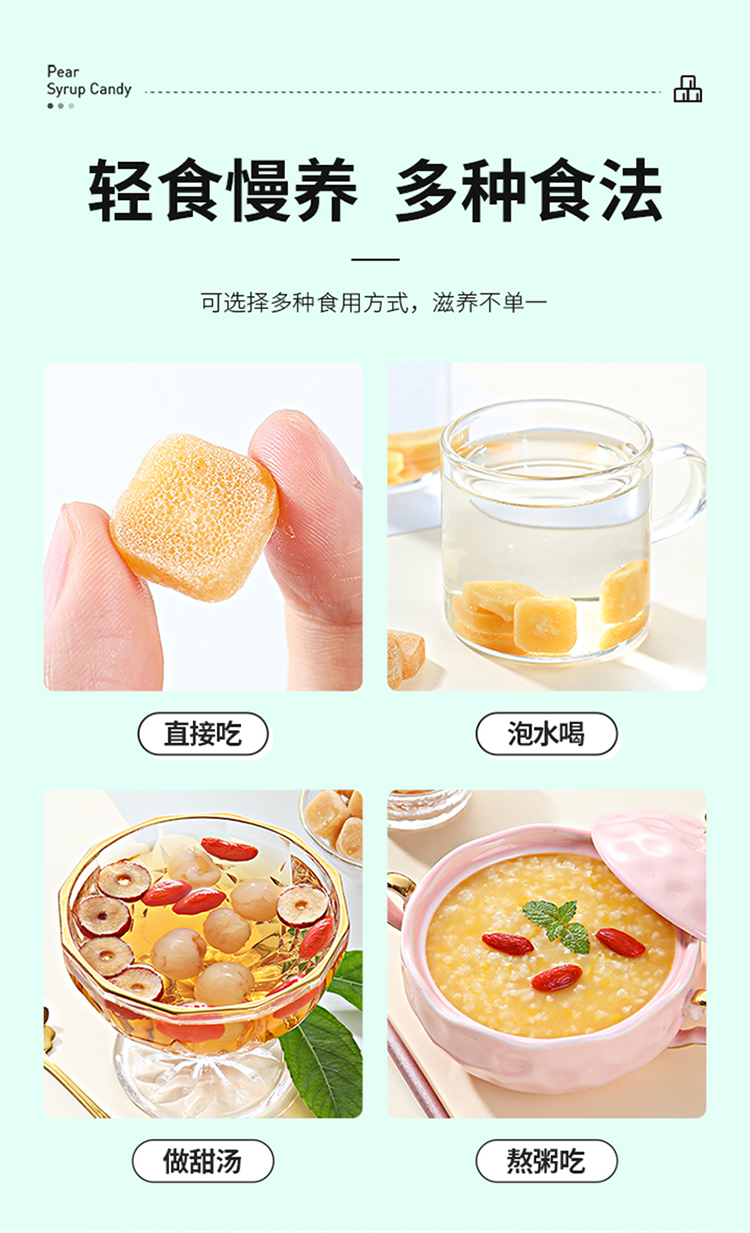 Pear
Syrup Candy

轻食慢养 多种食法

可选择多种食用方式，滋养不单一

直接吃

泡水喝

做甜汤

熬粥吃