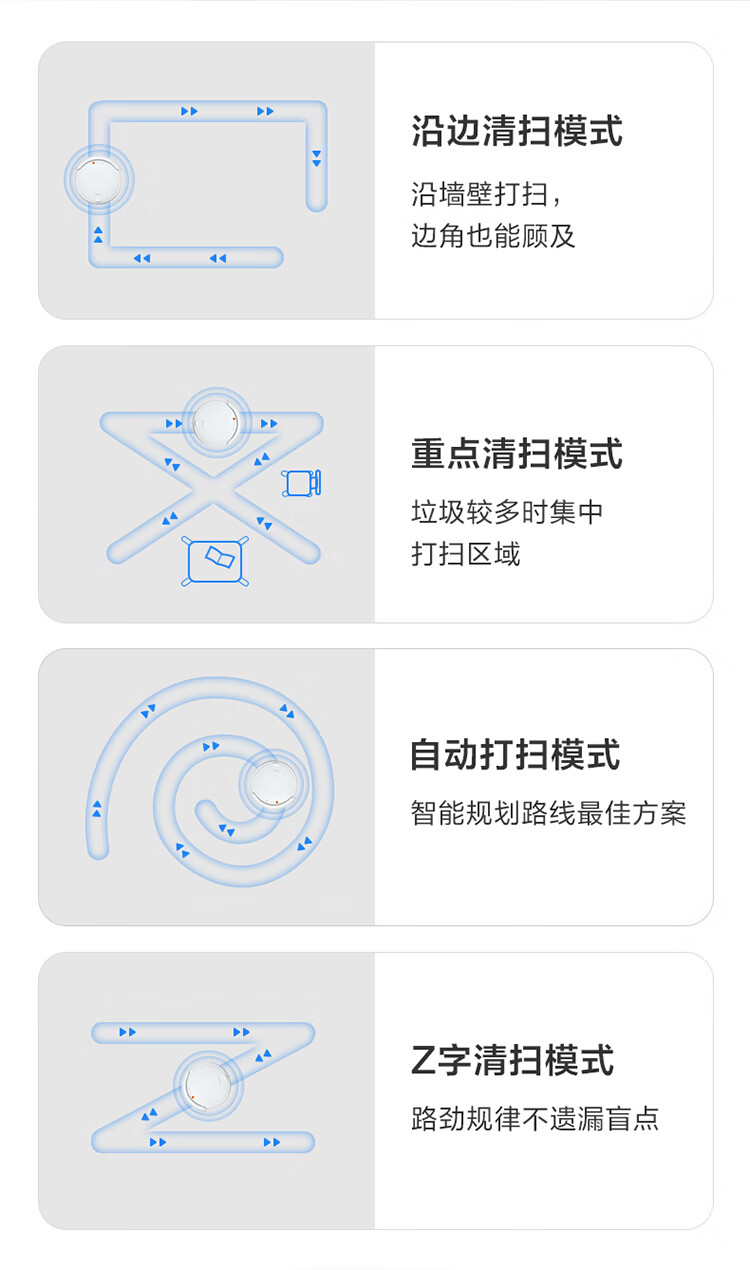 沿边清扫模式

沿墙壁打扫，
边角也能顾及

重点清扫模式

垃圾较多时集中
打扫区域

自动打扫模式

智能规划路线最佳方案

Z字清扫模式

路劲规律不遗漏盲点