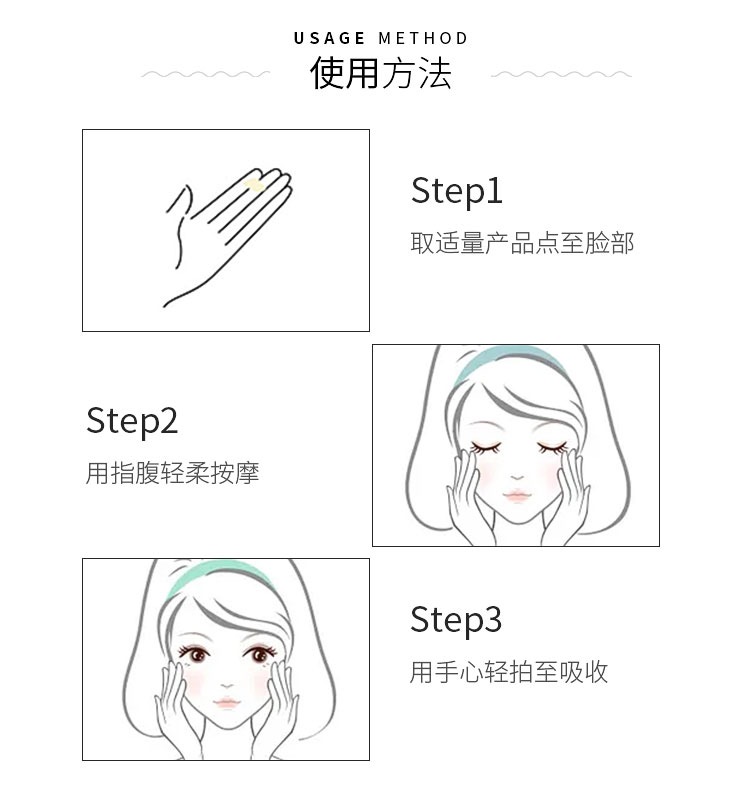 USAGE METHOD
使用方法

Step1
取适量产品点至脸部

Step2
用指腹轻柔按摩

Step3
用手心轻拍至吸收