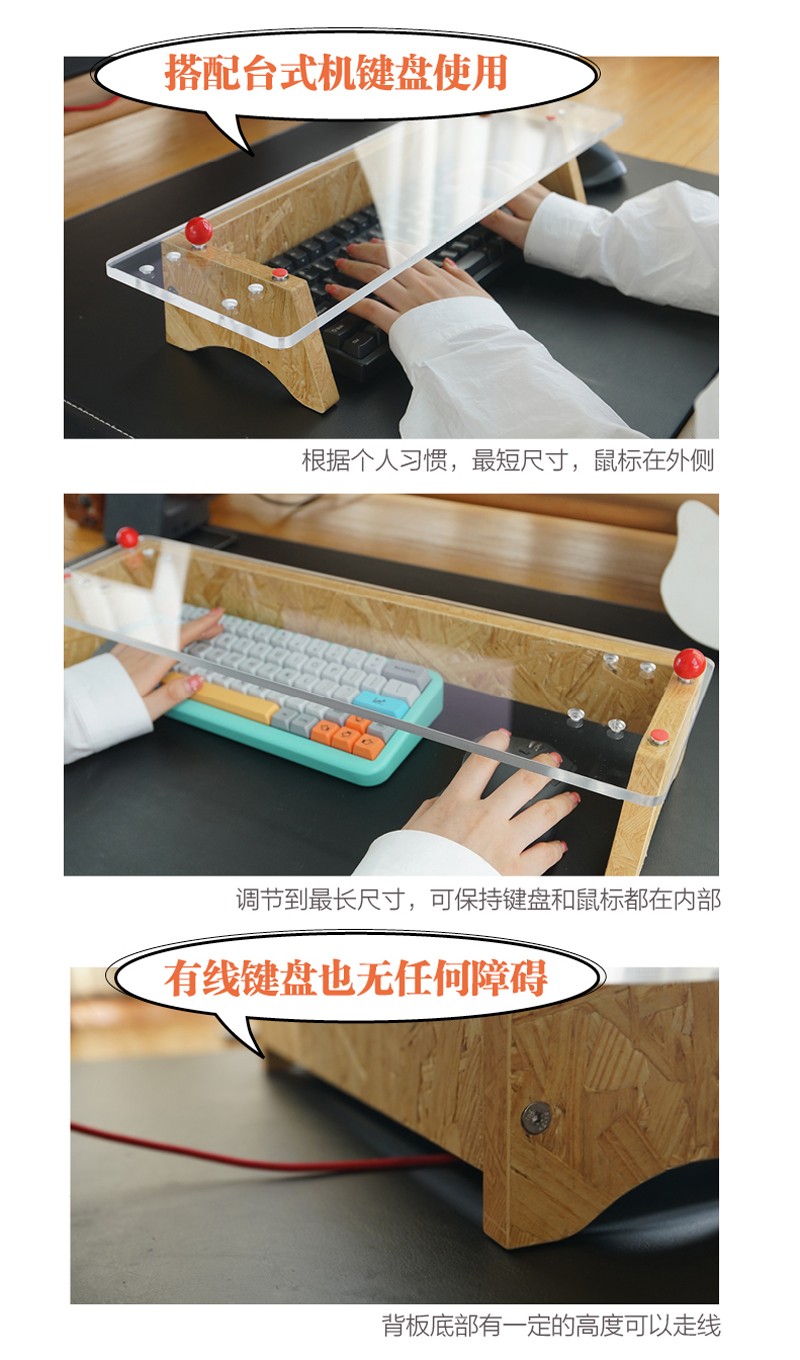 搭配台式机键盘使用

根据个人习惯，最短尺寸，鼠标在外侧

调节到最长尺寸，可保持键盘和鼠标都在内部

有线键盘也无任何障碍

背板底部有一定的高度可以走线