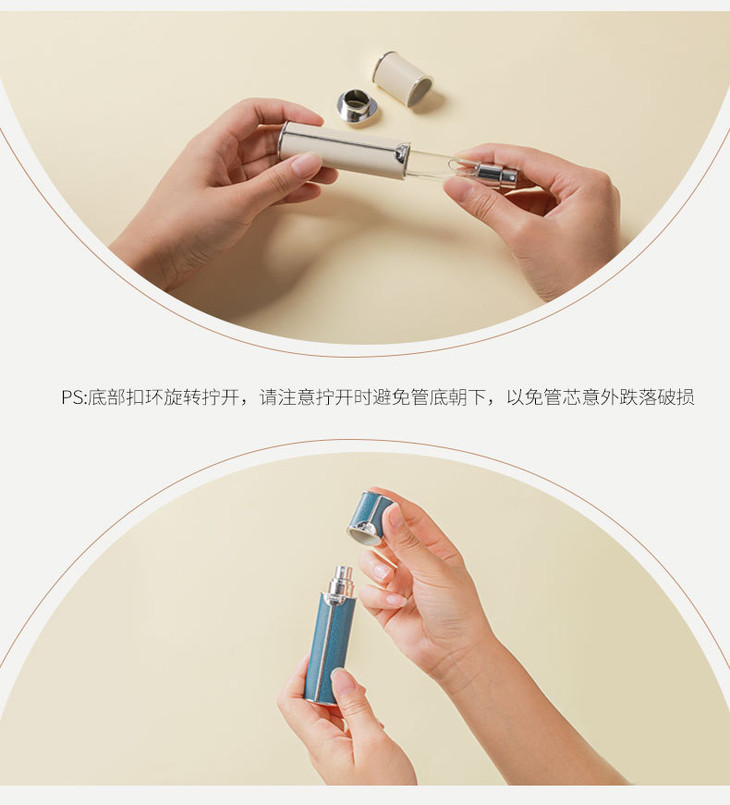 PS:底部扣环旋转拧开，请注意拧开时避免管底朝下，以免管芯意外跌落破损