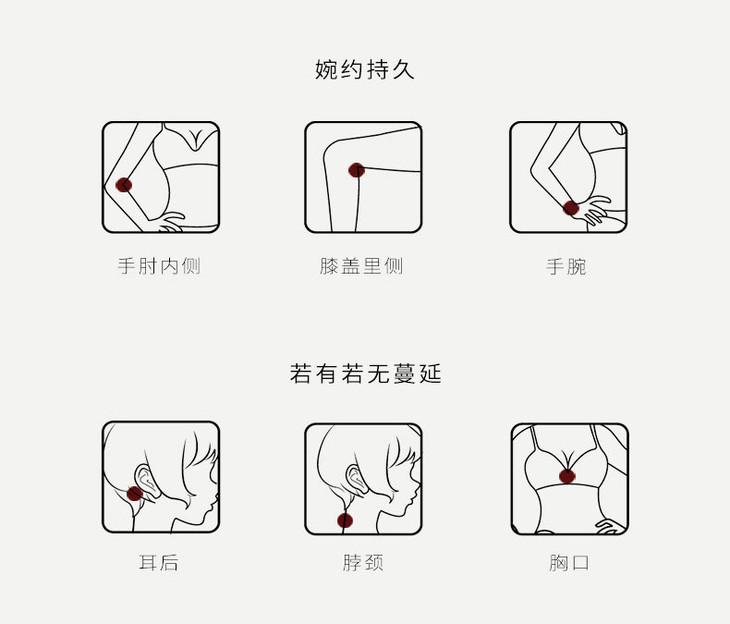 婉约持久

手肘内侧

膝盖里侧

手腕

若有若无蔓延

耳后

脖颈

胸口