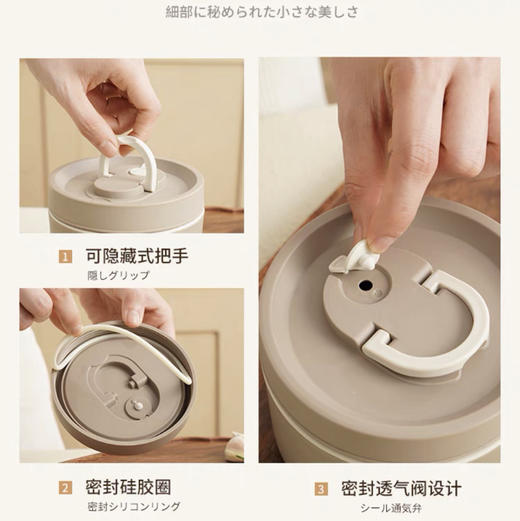 細部に秘められた小さな美しさ

1 可隐藏式把手
隠しグリップ

2 密封硅胶圈
密封シリコンリング

3 密封透气阀设计
シール通気弁