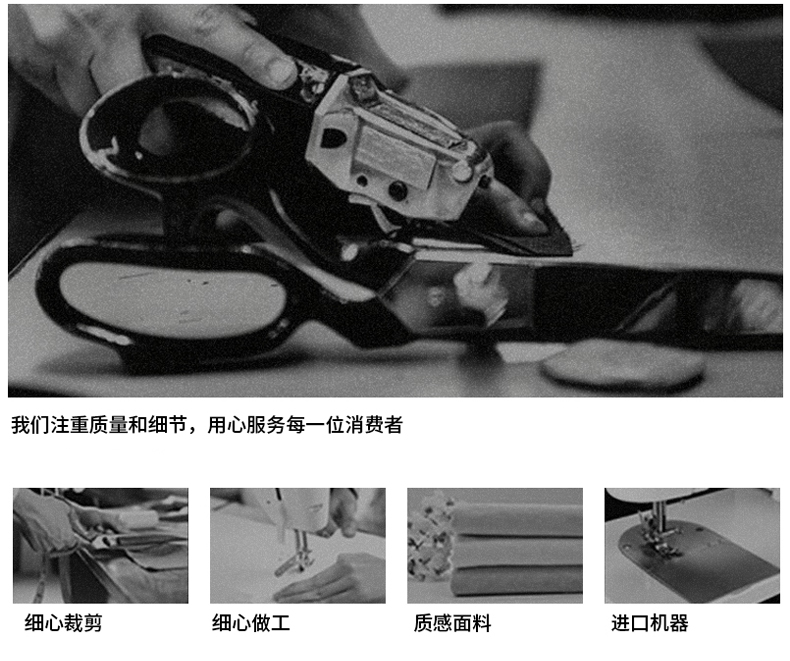 我们注重质量和细节，用心服务每一位消费者

细心裁剪

细心做工

质感面料

进口机器