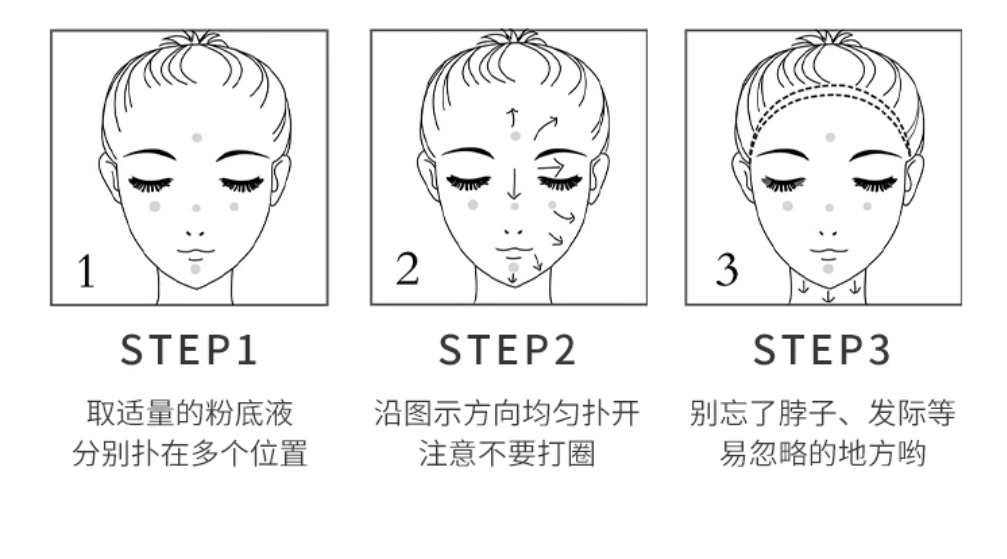 1

STEP1

取适量的粉底液
分别扑在多个位置

2

STEP2

沿图示方向均匀扑开
注意不要打圈

3

STEP3

别忘了脖子、发际等
易忽略的地方哟