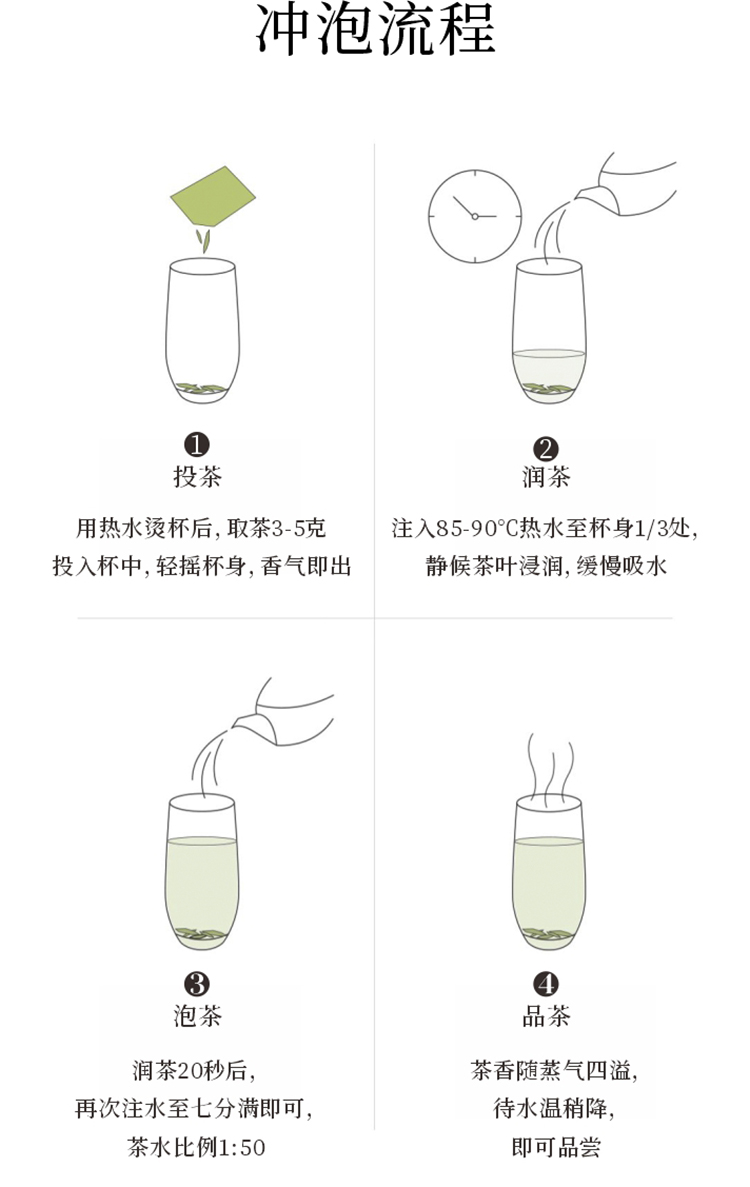 冲泡流程

❶
投茶
用热水烫杯后，取茶3-5克
投入杯中，轻摇杯身，香气即出

❷
润茶
注入85-90℃热水至杯身1/3处，
静候茶叶浸润，缓慢吸水

❸
泡茶
润茶20秒后，
再次注水至七分满即可，
茶水比例1:50

❹
品茶
茶香随蒸气四溢，
待水温稍降，
即可品尝