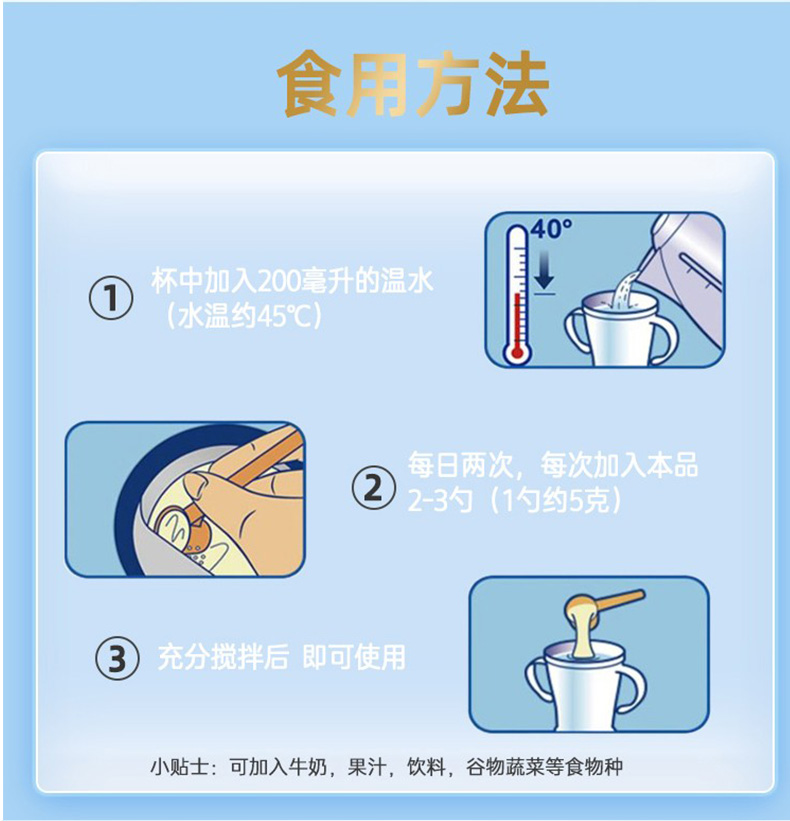 食用方法

① 杯中加入200毫升的温水（水温约45℃）

40°

② 每日两次，每次加入本品2-3勺（1勺约5克）

③ 充分搅拌后 即可使用

小贴士：可加入牛奶，果汁，饮料，谷物蔬菜等食物种