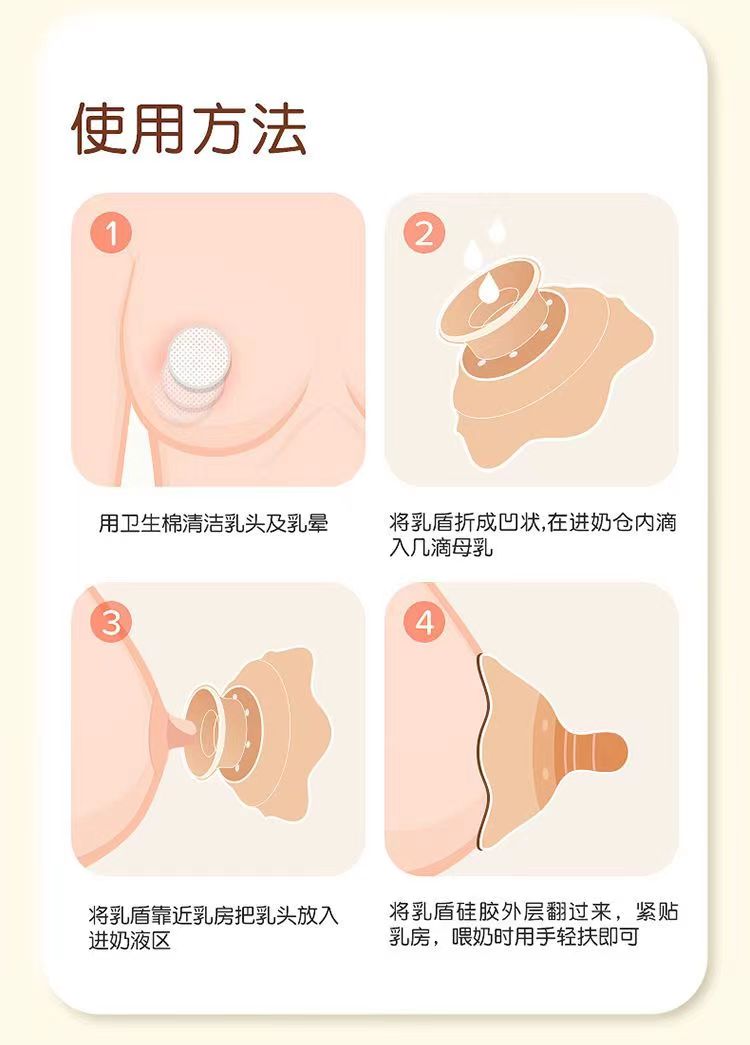 使用方法

1

用卫生棉清洁乳头及乳晕

2

将乳盾折成凹状,在进奶仓内滴入几滴母乳

3

将乳盾靠近乳房把乳头放入进奶液区

4

将乳盾硅胶外层翻过来，紧贴乳房，喂奶时用手轻扶即可