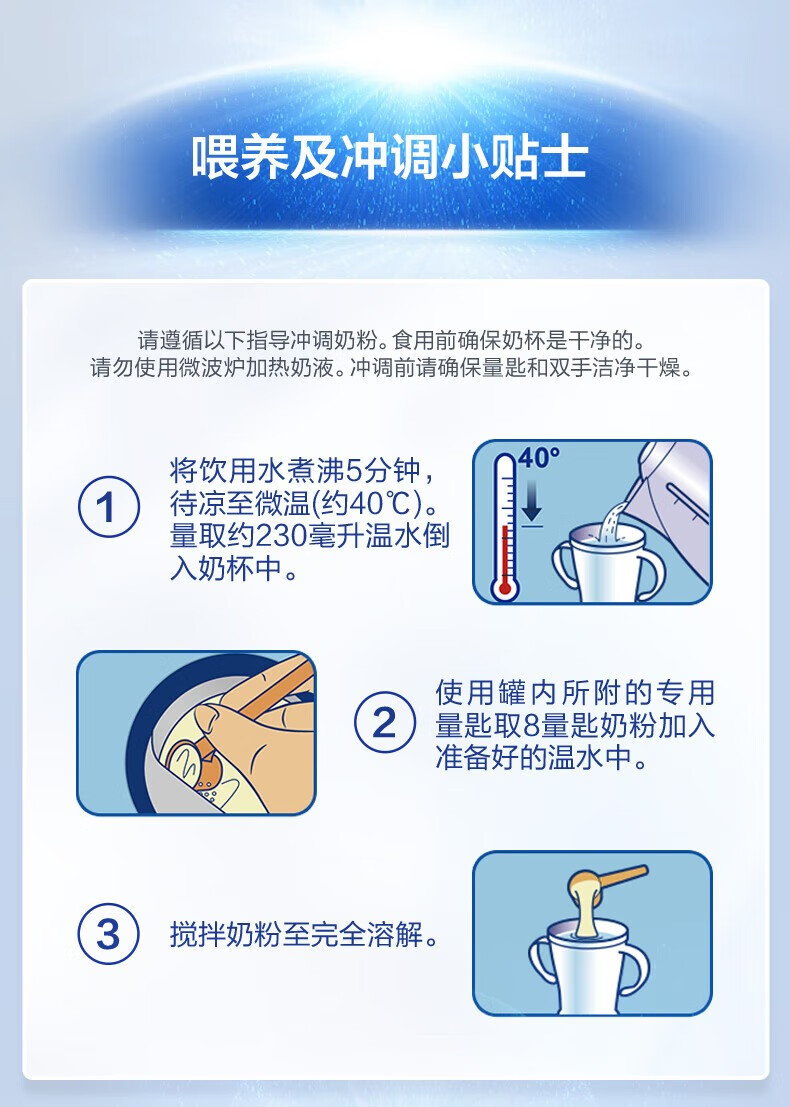 喂养及冲调小贴士

请遵循以下指导冲调奶粉。食用前确保奶杯是干净的。
请勿使用微波炉加热奶液。冲调前请确保量匙和双手洁净干燥。

1 将饮用水煮沸5分钟，待凉至微温(约40℃)。量取约230毫升温水倒入奶杯中。

40°

2 使用罐内所附的专用量匙取8量匙奶粉加入准备好的温水中。

3 搅拌奶粉至完全溶解。