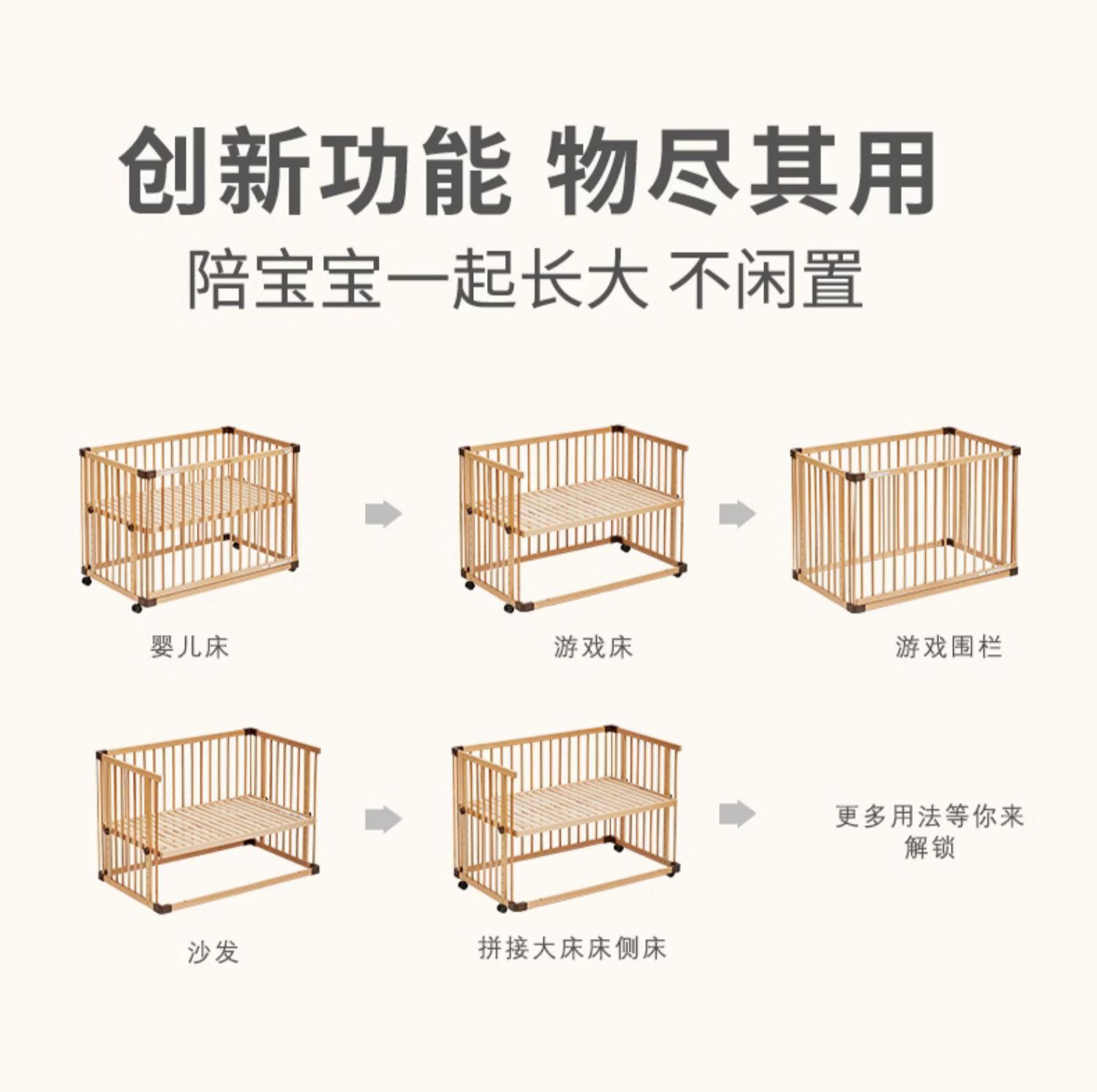 创新功能 物尽其用

陪宝宝一起长大 不闲置

婴儿床

游戏床

游戏围栏

沙发

拼接大床床侧床

更多用法等你来解锁