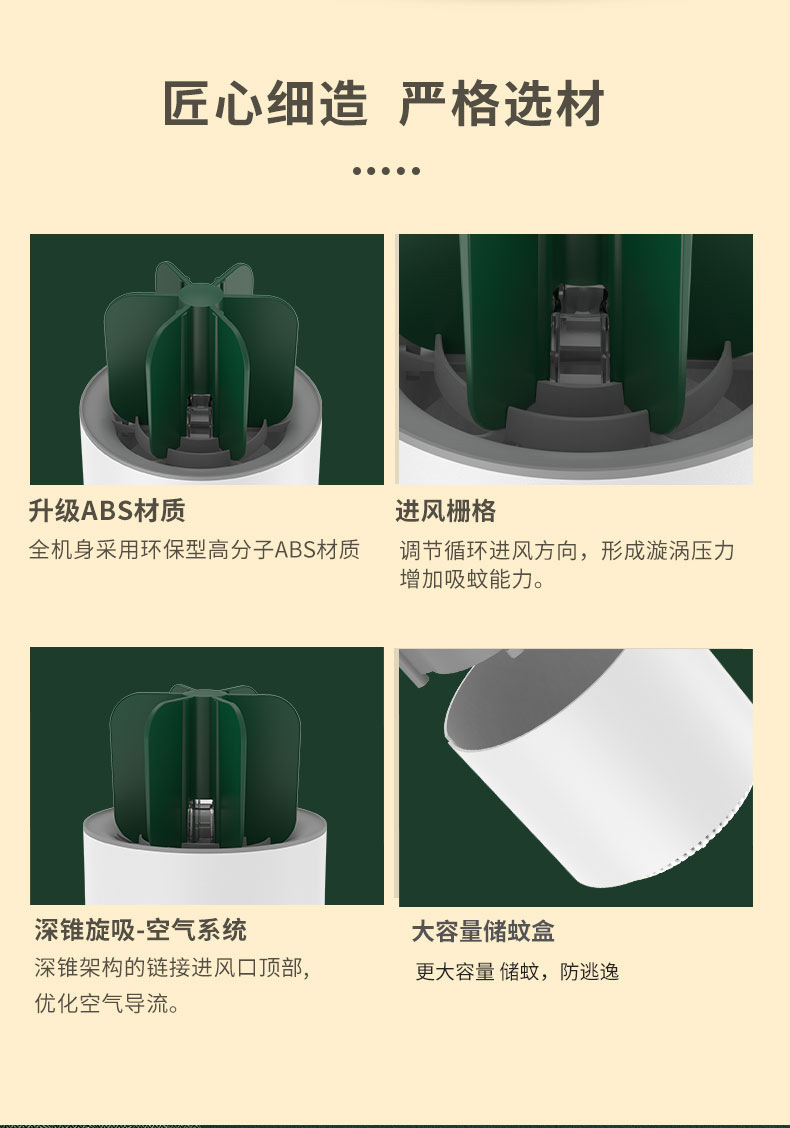 匠心细造 严格选材

升级ABS材质
全机身采用环保型高分子ABS材质

进风栅格
调节循环进风方向，形成漩涡压力增加吸蚊能力。

深锥旋吸-空气系统
深锥架构的链接进风口顶部，优化空气导流。

大容量储蚊盒
更大容量 储蚊，防逃逸