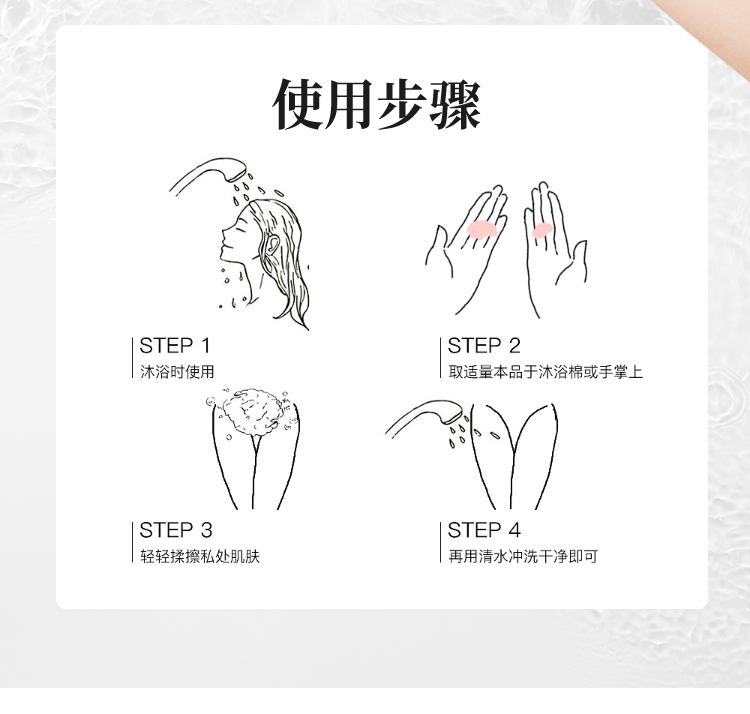 使用步骤

STEP 1
沐浴时使用

STEP 2
取适量本品于沐浴棉或手掌上

STEP 3
轻轻揉擦私处肌肤

STEP 4
再用清水冲洗干净即可