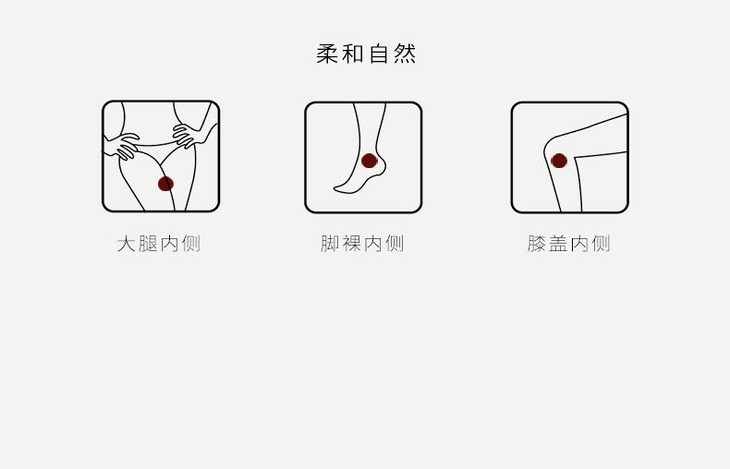 柔和自然

大腿内侧

脚裸内侧

膝盖内侧