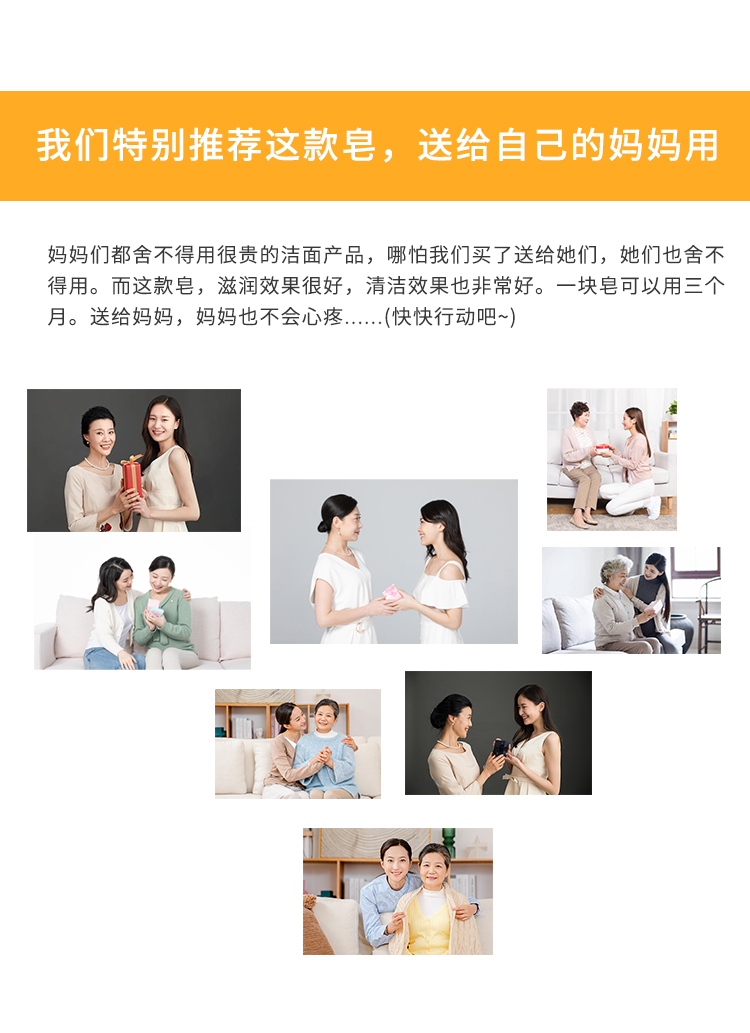 我们特别推荐这款皂，送给自己的妈妈用

妈妈们都舍不得用很贵的洁面产品，哪怕我们买了送给她们，她们也舍不得用。而这款皂，滋润效果很好，清洁效果也非常好。一块皂可以用三个月。送给妈妈，妈妈也不会心疼……(快快行动吧~)