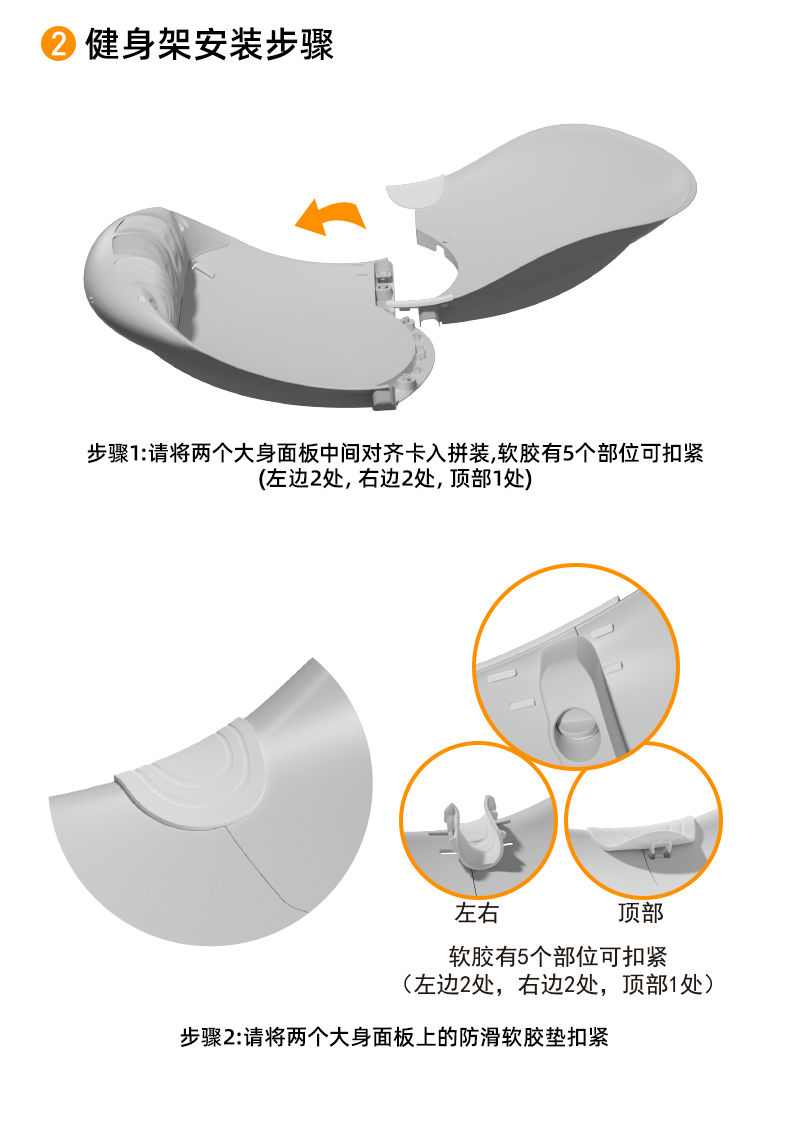 2 健身架安装步骤

步骤1:请将两个大身面板中间对齐卡入拼装,软胶有5个部位可扣紧 (左边2处, 右边2处, 顶部1处)

左右

顶部

软胶有5个部位可扣紧
（左边2处，右边2处，顶部1处）

步骤2:请将两个大身面板上的防滑软胶垫扣紧