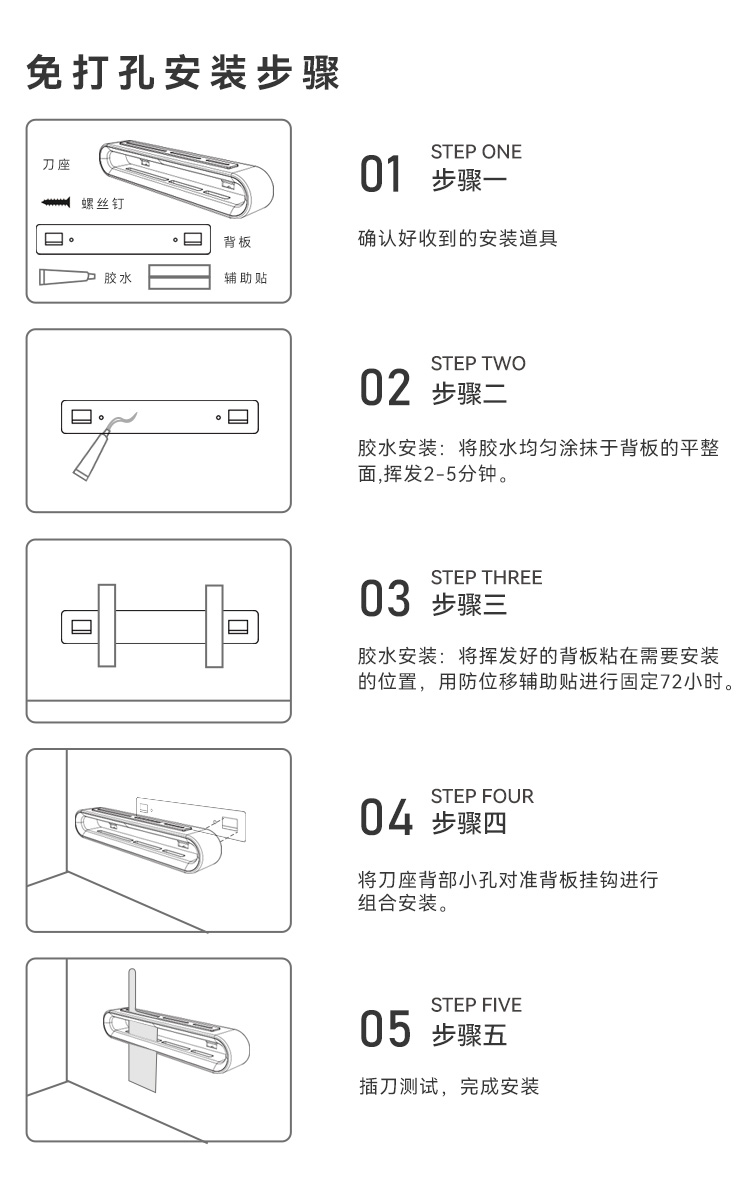 免打孔安装步骤

刀座

螺丝钉

背板

胶水

辅助贴

01 STEP ONE 步骤一

确认好收到的安装道具

02 STEP TWO 步骤二

胶水安装：将胶水均匀涂抹于背板的平整面,挥发2-5分钟。

03 STEP THREE 步骤三

胶水安装：将挥发好的背板粘在需要安装的位置，用防位移辅助贴进行固定72小时。

04 STEP FOUR 步骤四

将刀座背部小孔对准背板挂钩进行组合安装。

05 STEP FIVE 步骤五

插刀测试，完成安装